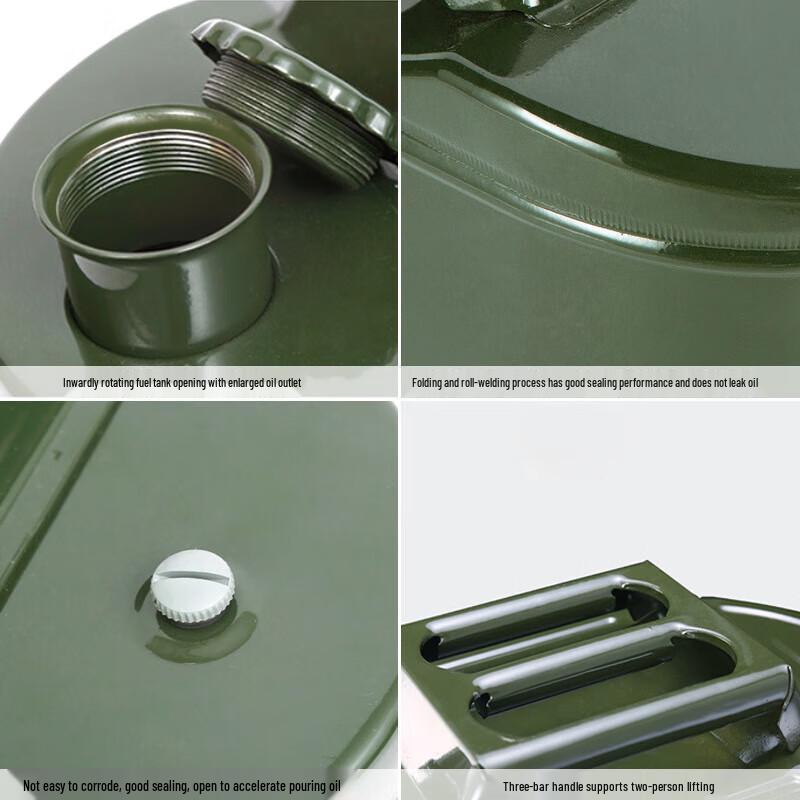 Inwardly rotating fuel tank opening with enlarged oil outlet

Folding and roll-welding process has good sealing performance and does not leak oil

Not easy to corrode, good sealing, open to accelerate pouring oil

Three-bar handle supports two-person lifting