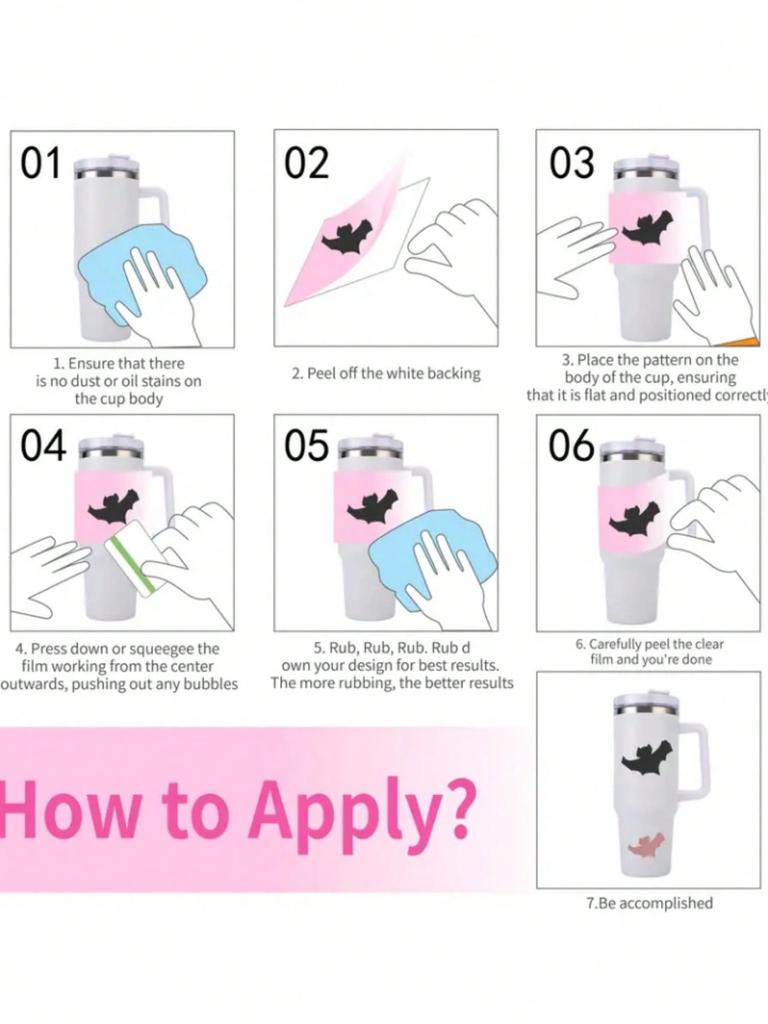 01

1. Ensure that there is no dust or oil stains on the cup body

02

2. Peel off the white backing

03

3. Place the pattern on the body of the cup, ensuring that it is flat and positioned correctly

04

4. Press down or squeegee the film working from the center outwards, pushing out any bubbles

05

5. Rub, Rub, Rub. Rub d own your design for best results. The more rubbing, the better results

06

6. Carefully peel the clear film and you're done

How to Apply?

7.Be accomplished