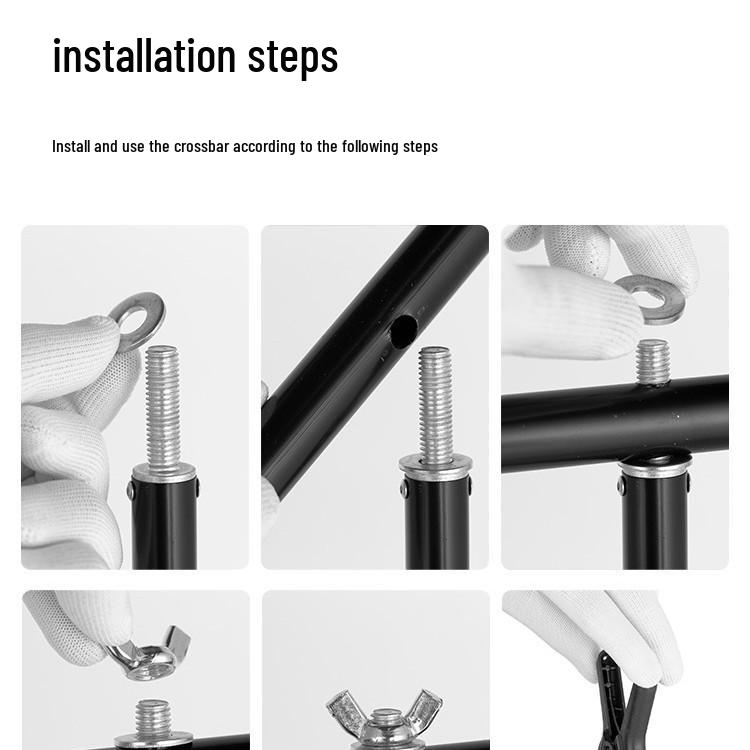 installation steps

Install and use the crossbar according to the following steps