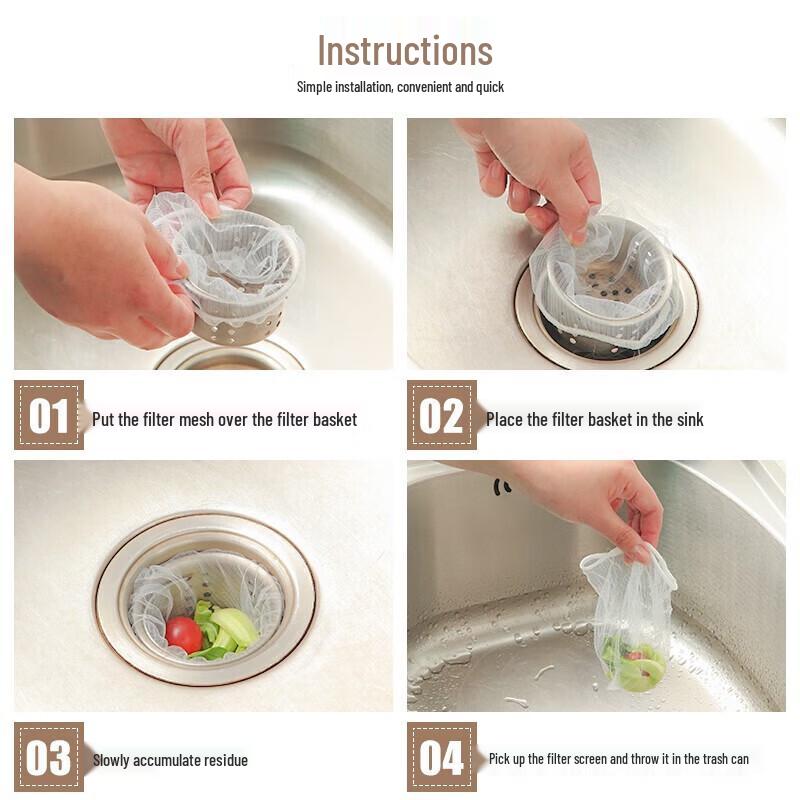 Instructions

Simple installation, convenient and quick

01 Put the filter mesh over the filter basket

02 Place the filter basket in the sink

03 Slowly accumulate residue

04 Pick up the filter screen and throw it in the trash can