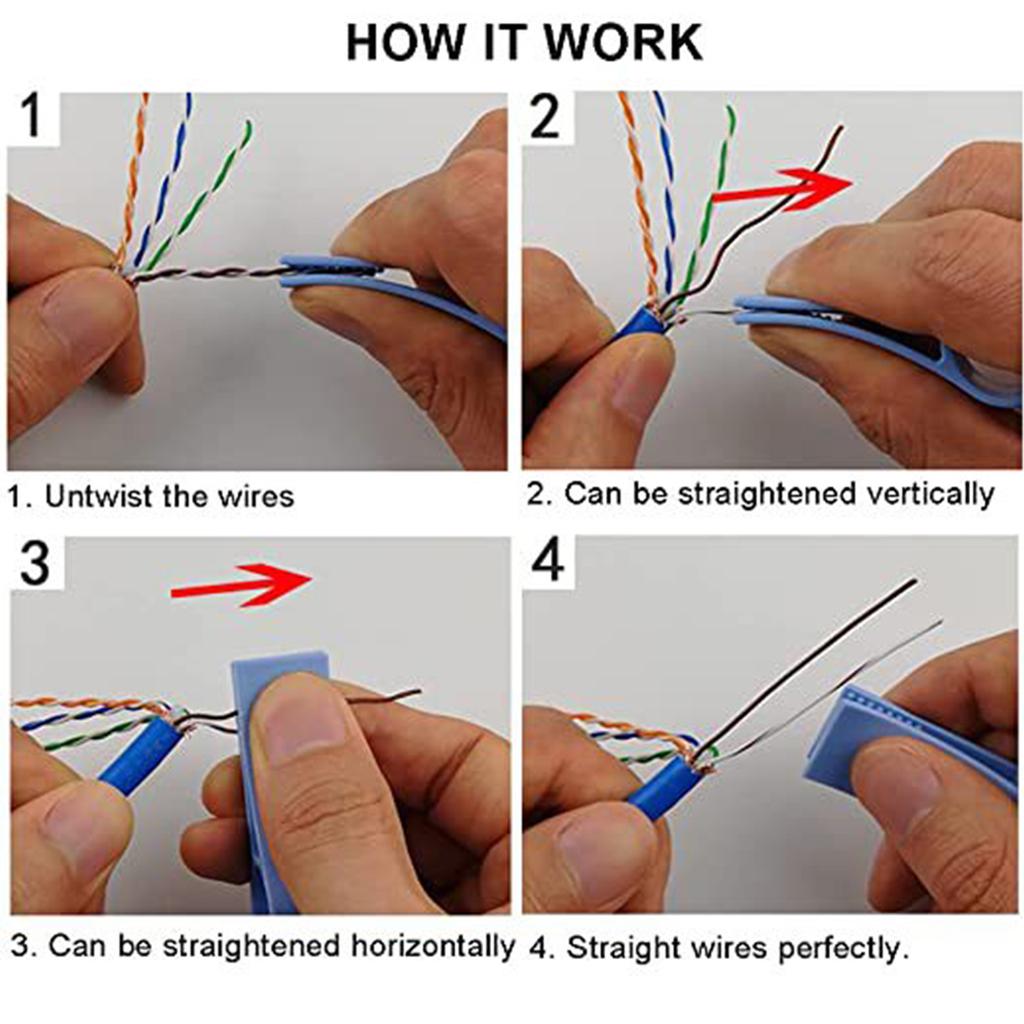 HOW IT WORK

1

1. Untwist the wires

2

2. Can be straightened vertically

3

3. Can be straightened horizontally

4

4. Straight wires perfectly.