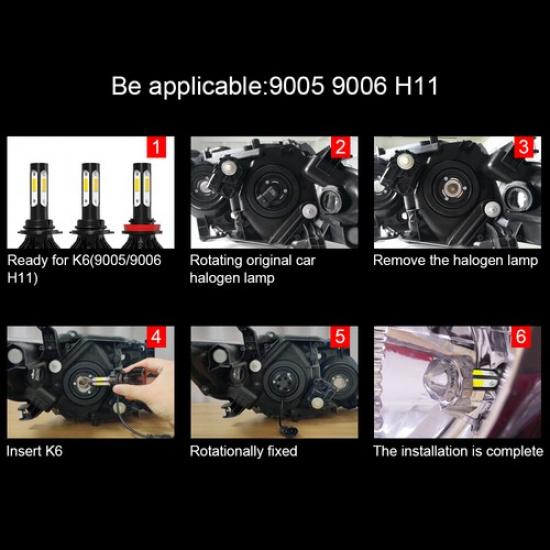 Be applicable:9005 9006 H11

1
Ready for K6(9005/9006 H11)

2
Rotating original car halogen lamp

3
Remove the halogen lamp

4
Insert K6

5
Rotationally fixed

6
The installation is complete