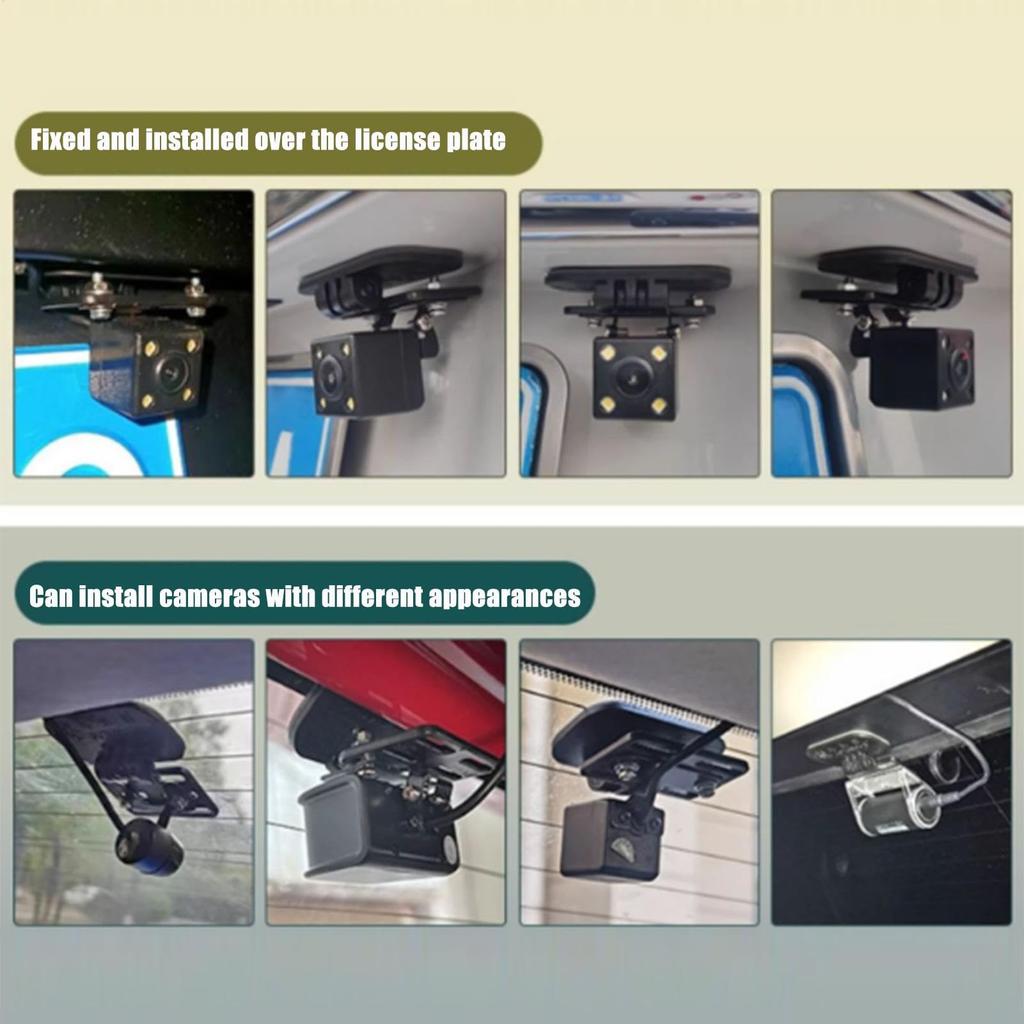 Fixed and installed over the license plate

Can install cameras with different appearances