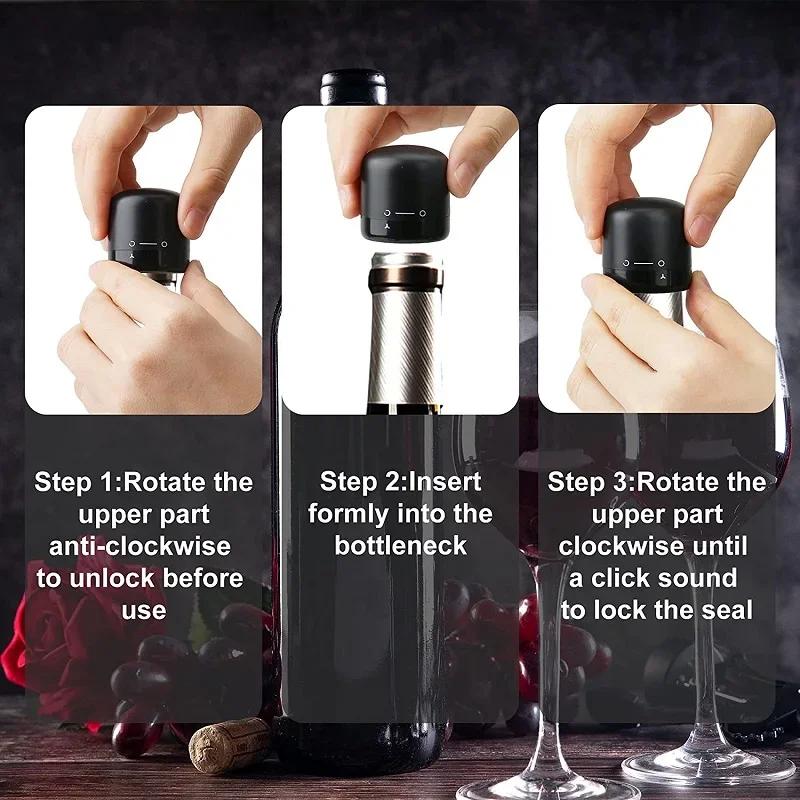 Step 1:Rotate the upper part anti-clockwise to unlock before use

Step 2:Insert formly into the bottleneck

Step 3:Rotate the upper part clockwise until a click sound to lock the seal