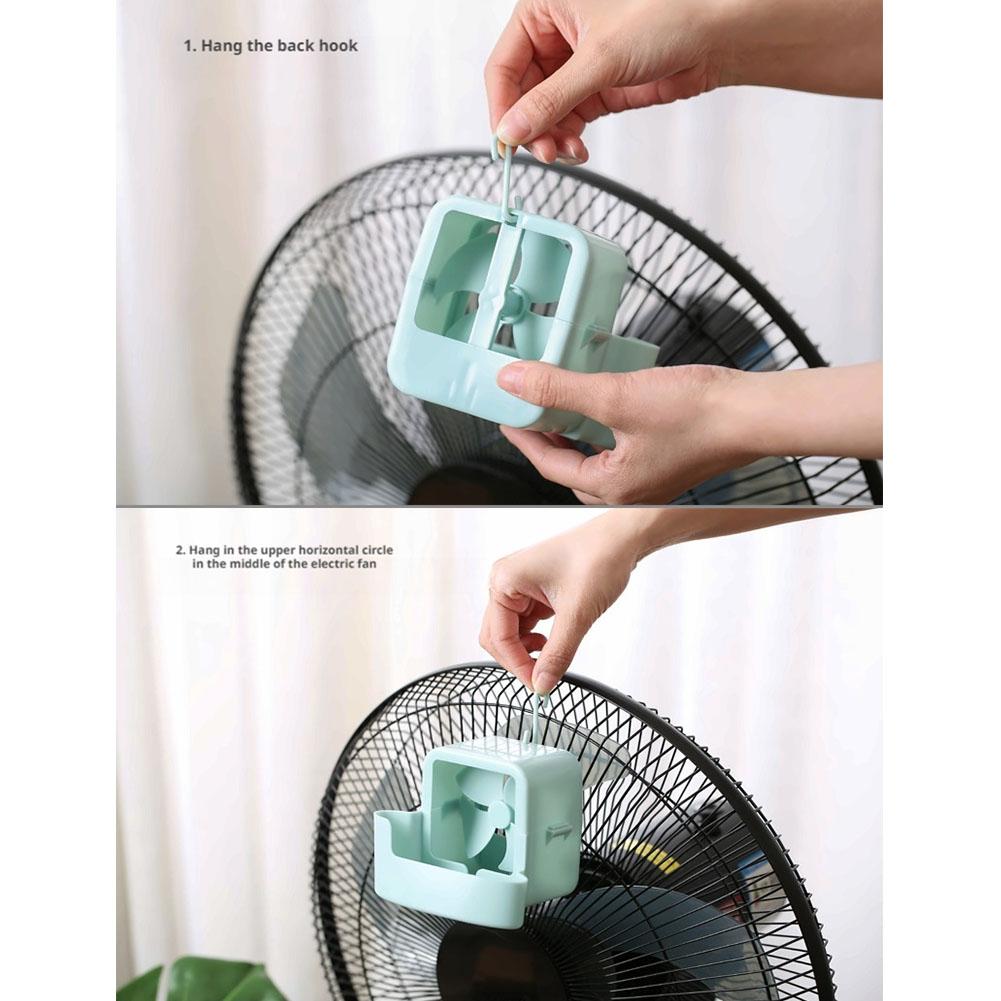 1. Hang the back hook

2. Hang in the upper horizontal circle in the middle of the electric fan