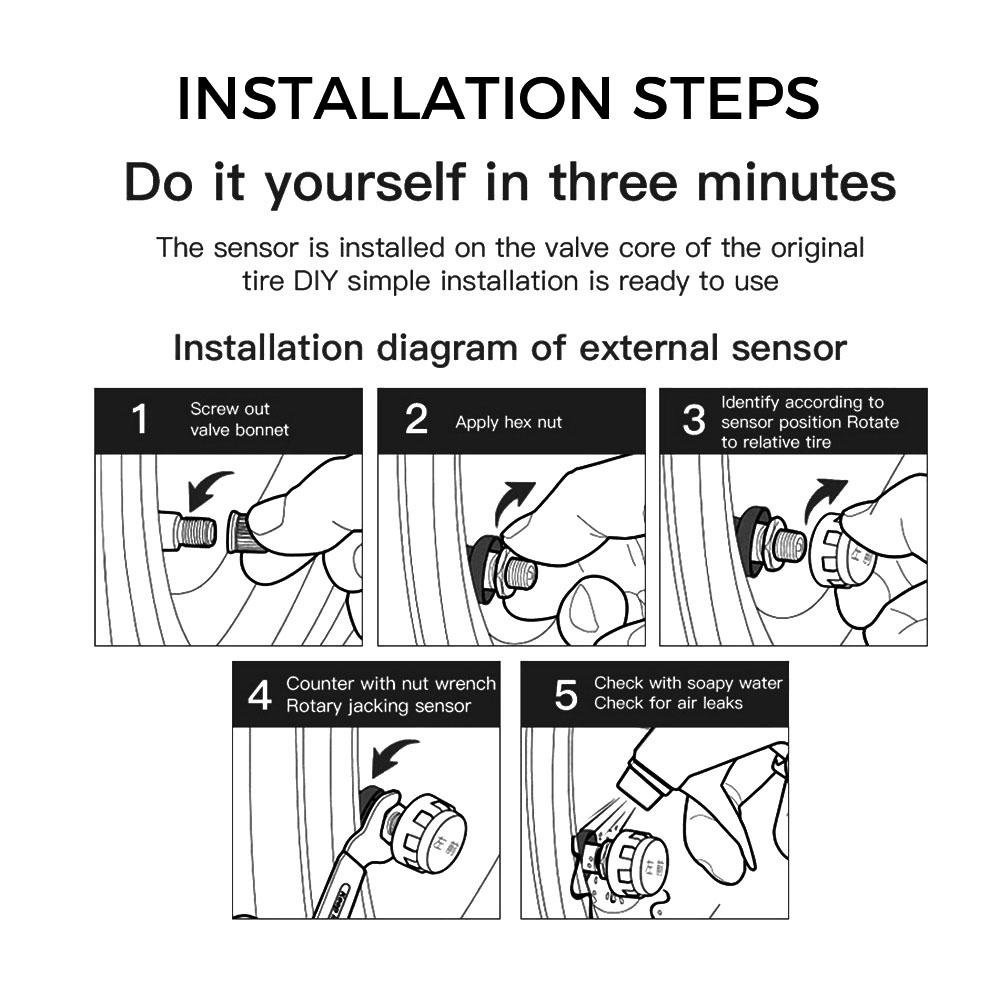 INSTALLATION STEPS

Do it yourself in three minutes

The sensor is installed on the valve core of the original tire DIY simple installation is ready to use

Installation diagram of external sensor

1 Screw out valve bonnet

2 Apply hex nut

3 Identify according to sensor position Rotate to relative tire

4 Counter with nut wrench Rotary jacking sensor

5 Check with soapy water Check for air leaks