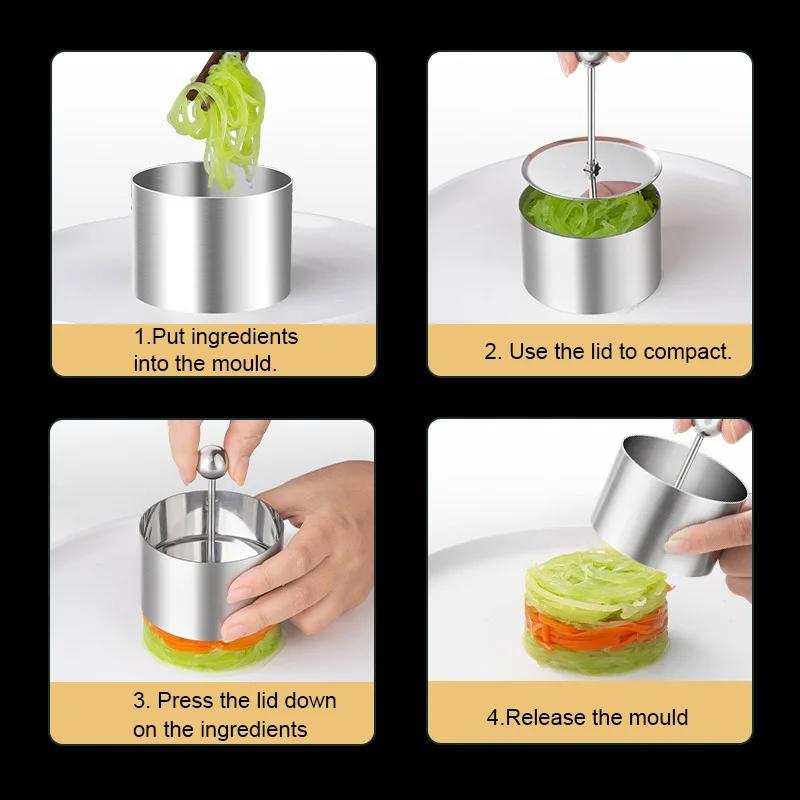 1.Put ingredients into the mould.

2. Use the lid to compact.

3. Press the lid down on the ingredients

4.Release the mould