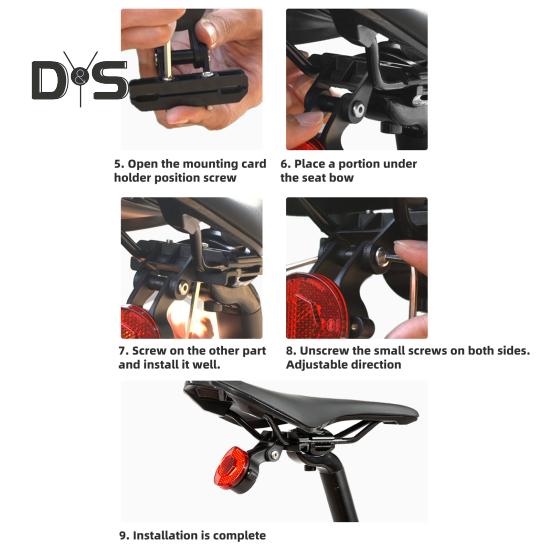 D&S

5. Open the mounting card holder position screw

6. Place a portion under the seat bow

7. Screw on the other part and install it well.

8. Unscrew the small screws on both sides. Adjustable direction

9. Installation is complete