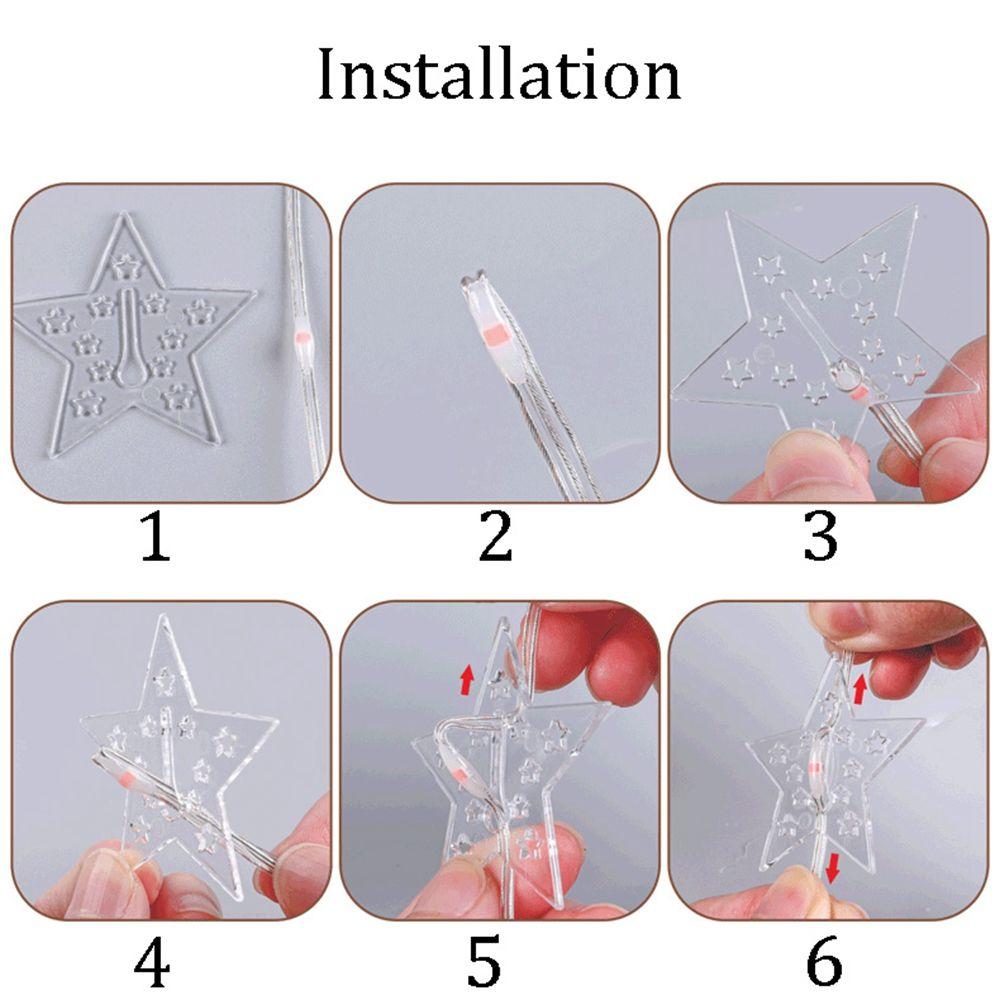 Installation

1

2

3

4

5

6