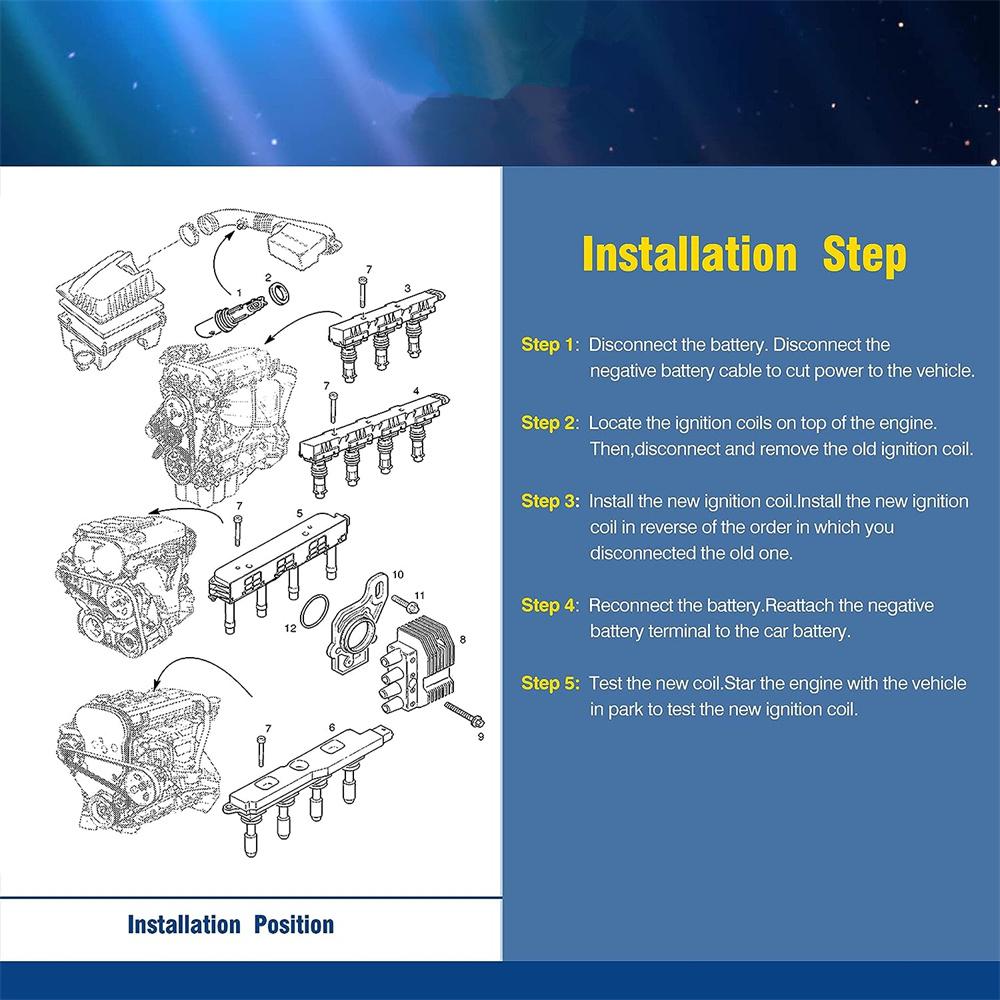 1
2
7
3
7
4
7
5
10
11
12
8
9
7
6

Installation Position

Installation Step

Step 1: Disconnect the battery. Disconnect the negative battery cable to cut power to the vehicle.

Step 2: Locate the ignition coils on top of the engine. Then,disconnect and remove the old ignition coil.

Step 3: Install the new ignition coil.Install the new ignition coil in reverse of the order in which you disconnected the old one.

Step 4: Reconnect the battery.Reattach the negative battery terminal to the car battery.

Step 5: Test the new coil.Star the engine with the vehicle in park to test the new ignition coil.