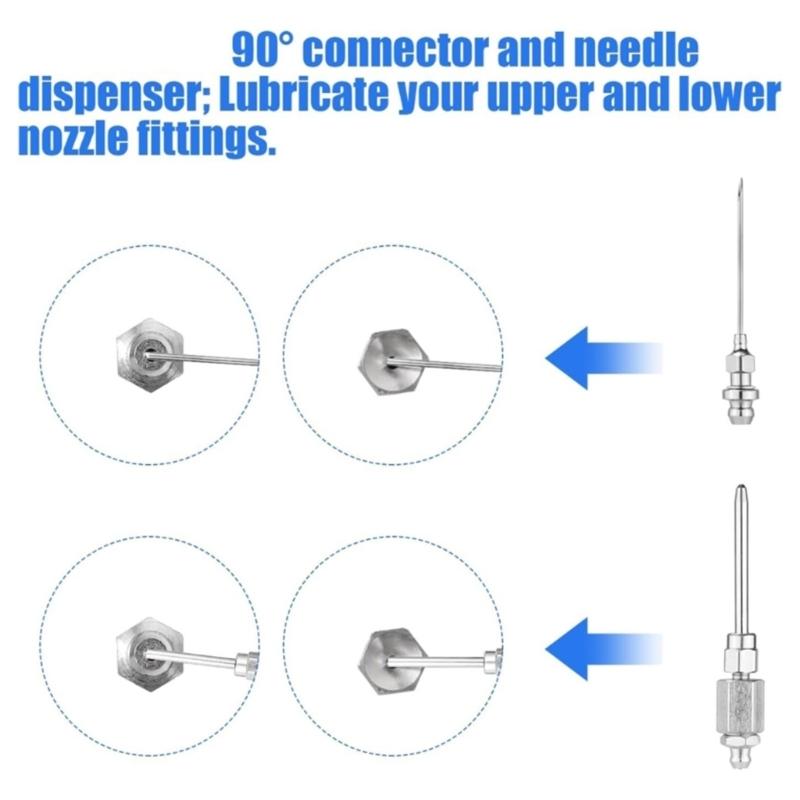 90° connector and needle dispenser; Lubricate your upper and lower nozzle fittings.