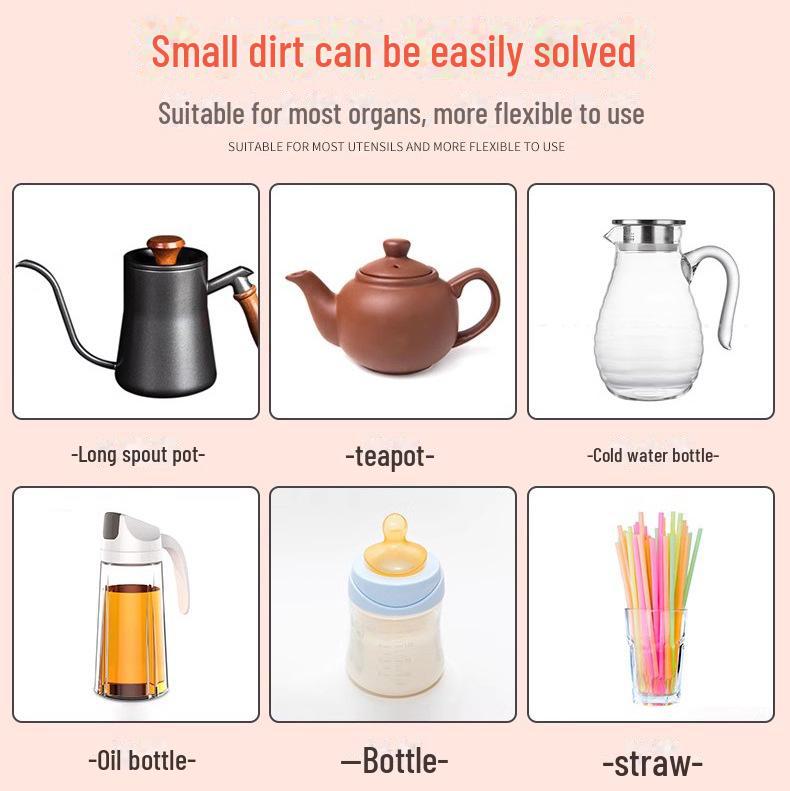 Small dirt can be easily solved

Suitable for most organs, more flexible to use

SUITABLE FOR MOST UTENSILS AND MORE FLEXIBLE TO USE

-Long spout pot-

-teapot-

-Cold water bottle-

-Oil bottle-

—Bottle-

-straw-