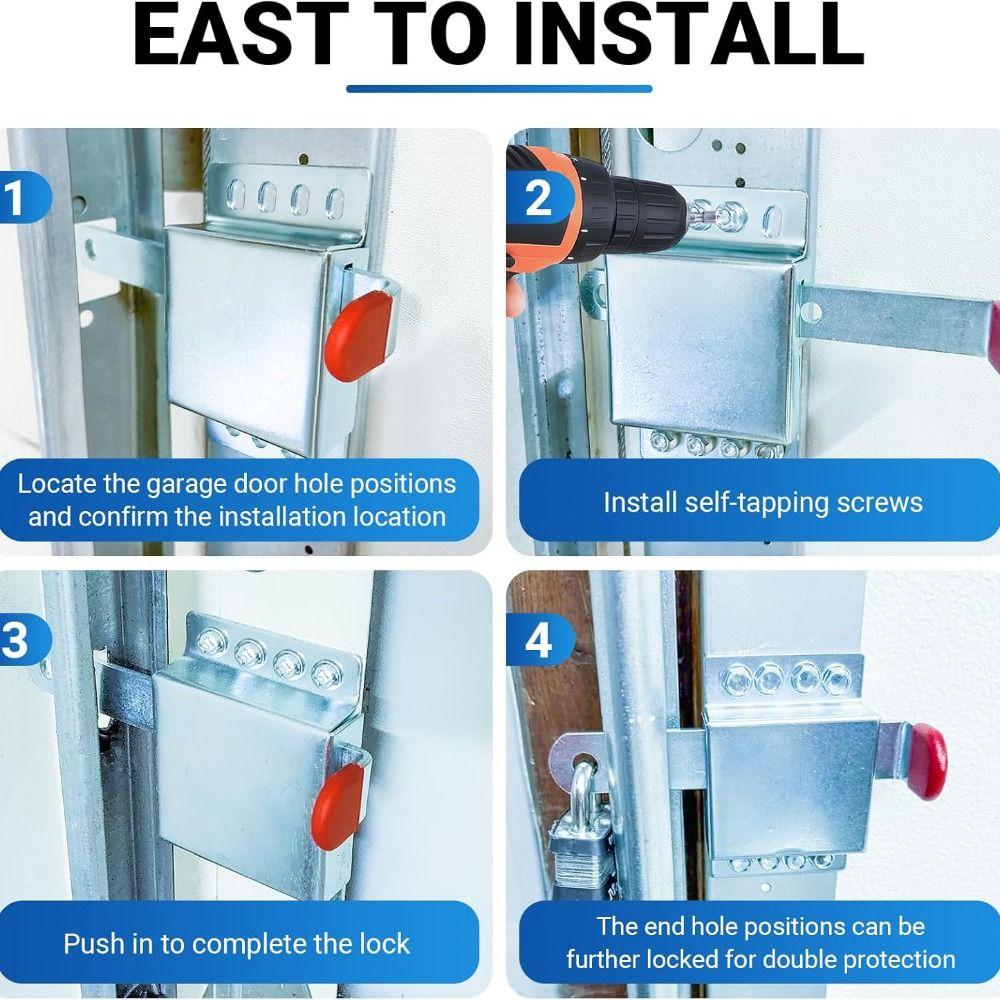 EAST TO INSTALL

1

Locate the garage door hole positions and confirm the installation location

2

Install self-tapping screws

3

Push in to complete the lock

4

The end hole positions can be further locked for double protection