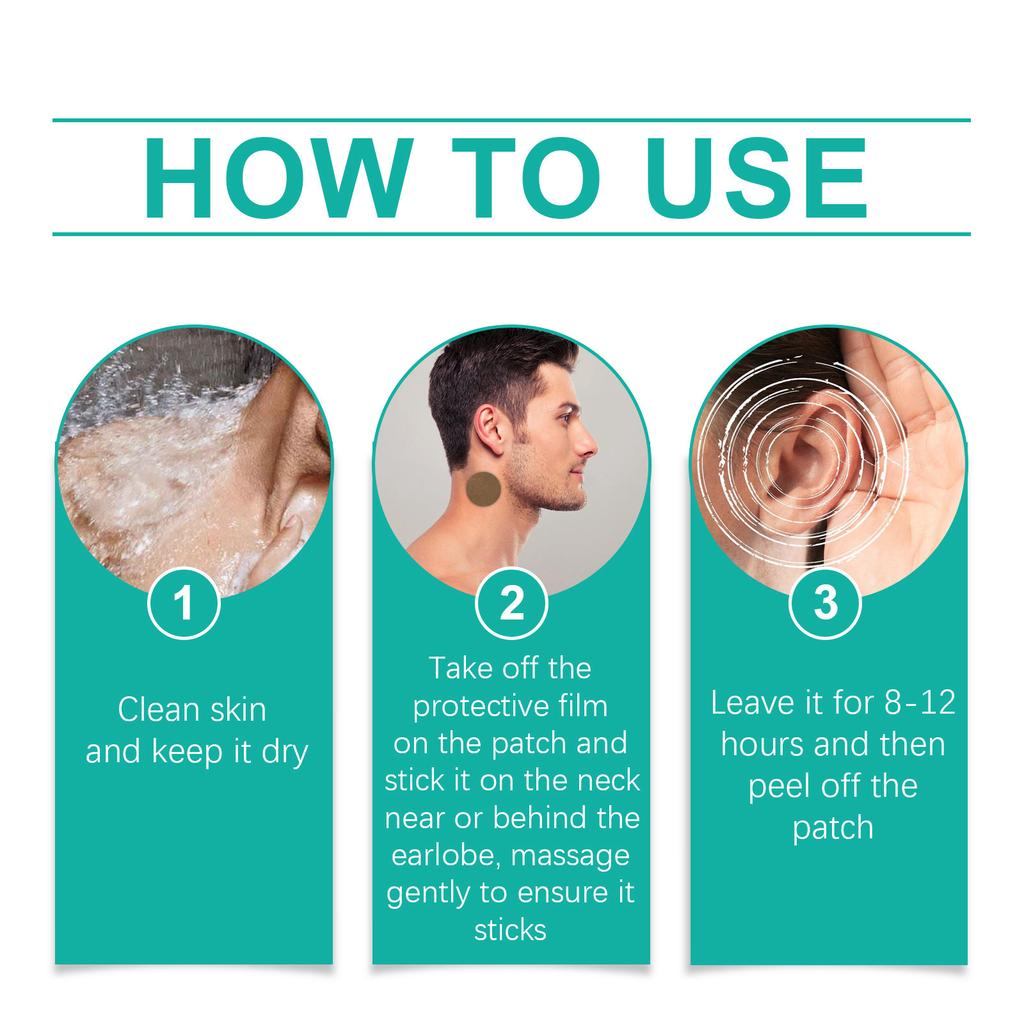 HOW TO USE

1

Clean skin and keep it dry

2

Take off the protective film on the patch and stick it on the neck near or behind the earlobe, massage gently to ensure it sticks

3

Leave it for 8-12 hours and then peel off the patch