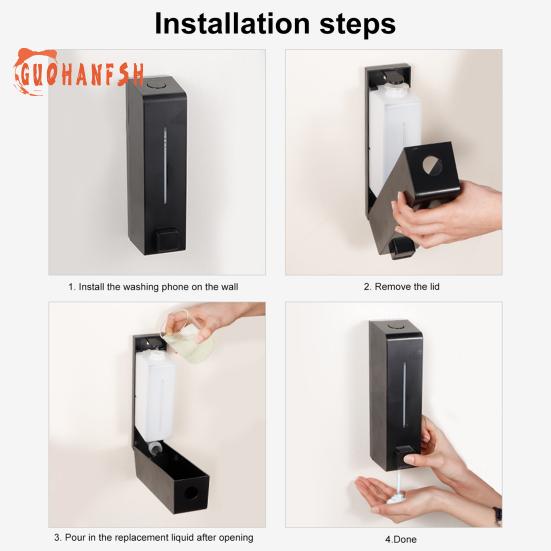 Installation steps

GUOHANFSH

1. Install the washing phone on the wall

2. Remove the lid

3. Pour in the replacement liquid after opening

4.Done