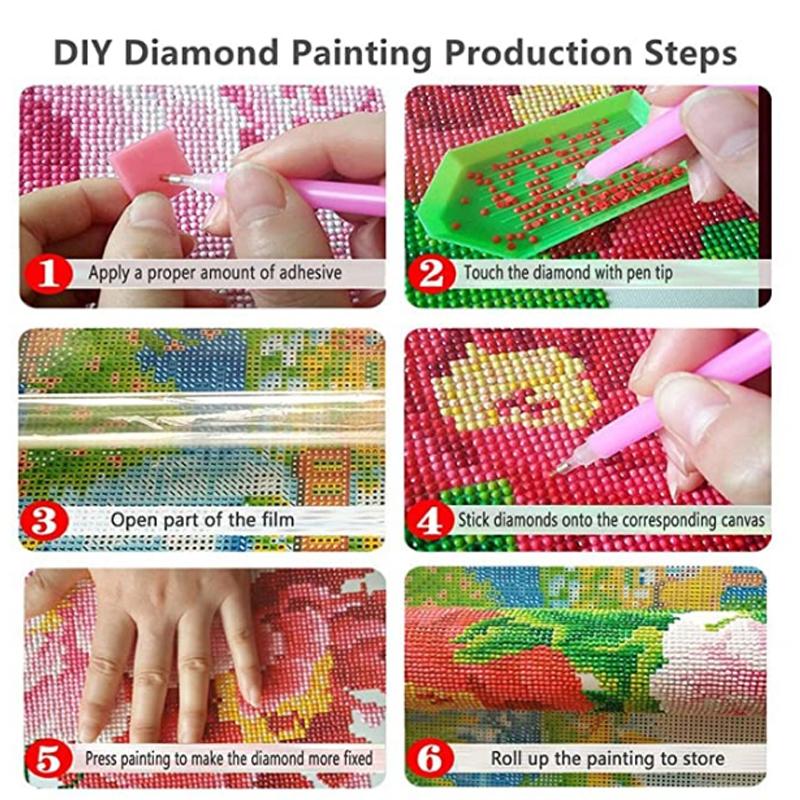 DIY Diamond Painting Production Steps

1 Apply a proper amount of adhesive

2 Touch the diamond with pen tip

3 Open part of the film

4 Stick diamonds onto the corresponding canvas

5 Press painting to make the diamond more fixed

6 Roll up the painting to store