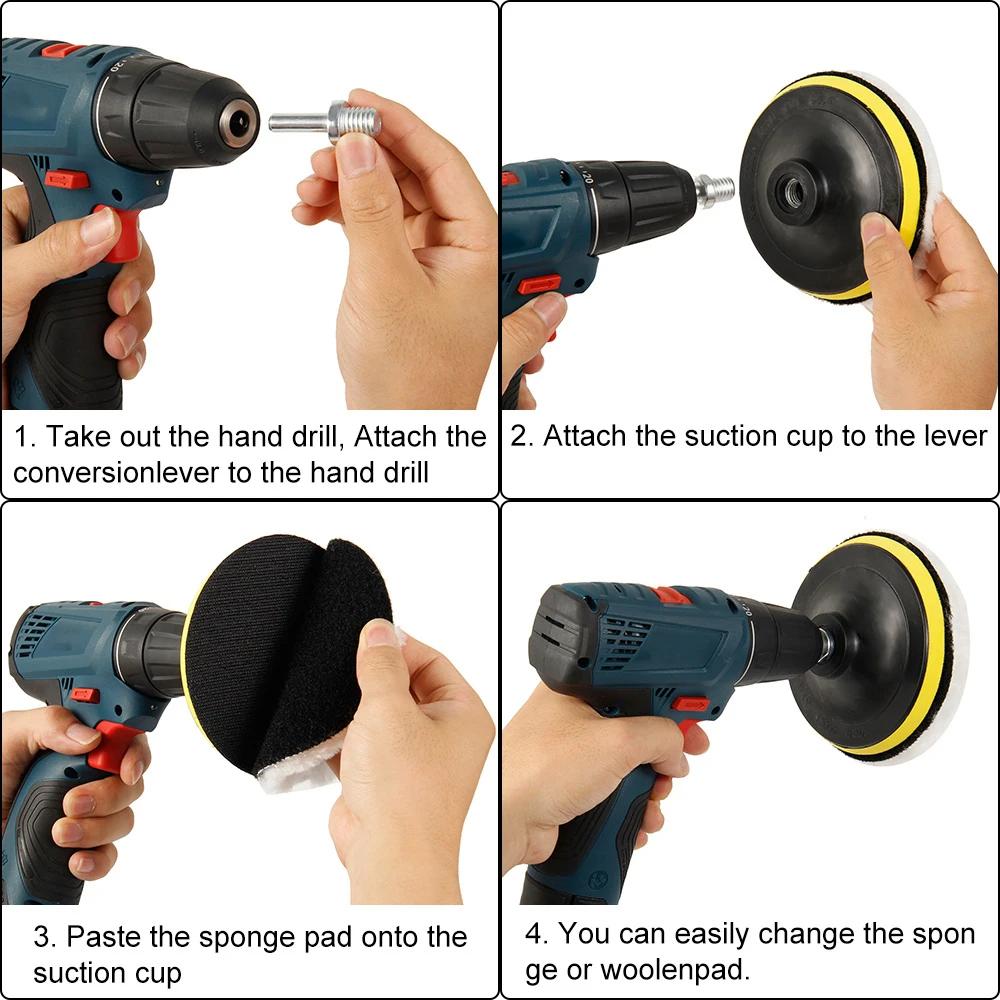 1. Take out the hand drill, Attach the conversionlever to the hand drill

2. Attach the suction cup to the lever

3. Paste the sponge pad onto the suction cup

4. You can easily change the spon ge or woolenpad.