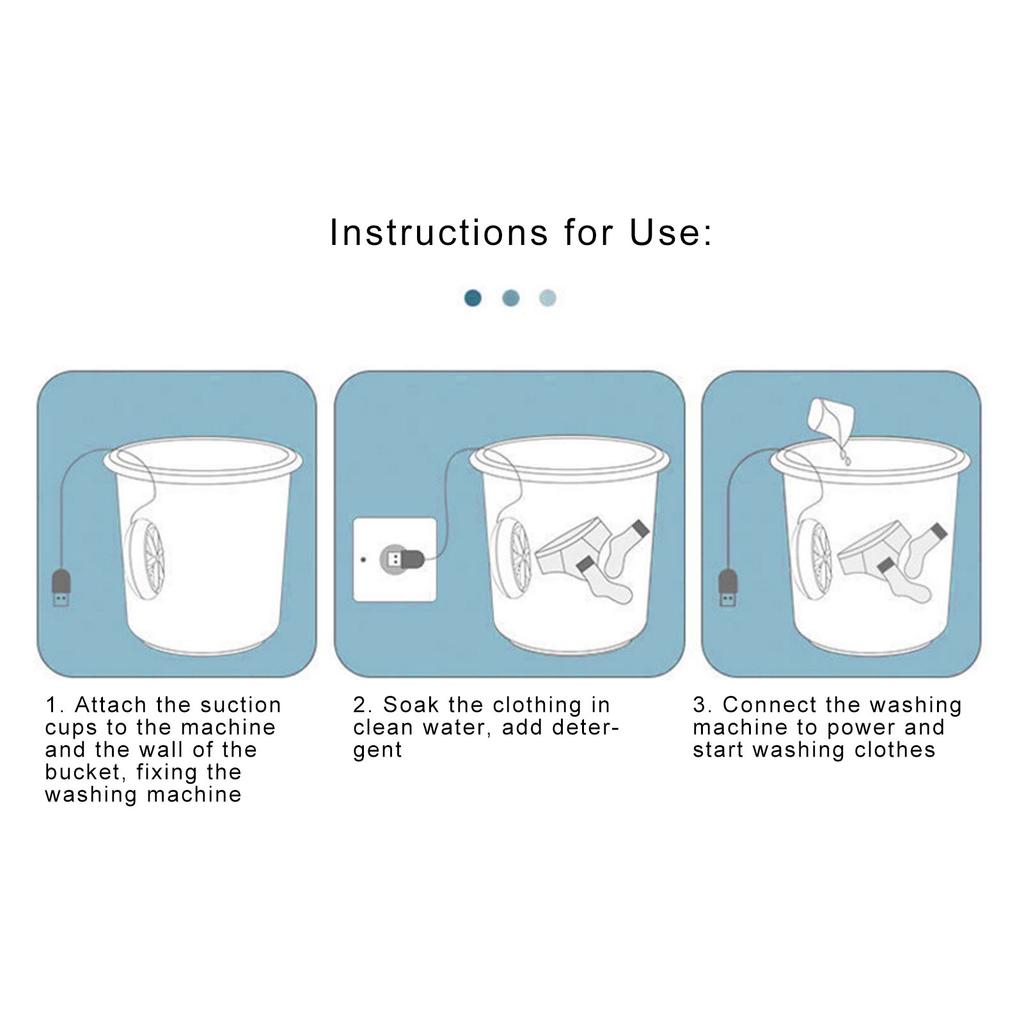 Instructions for Use:

1. Attach the suction cups to the machine and the wall of the bucket, fixing the washing machine

2. Soak the clothing in clean water, add detergent

3. Connect the washing machine to power and start washing clothes