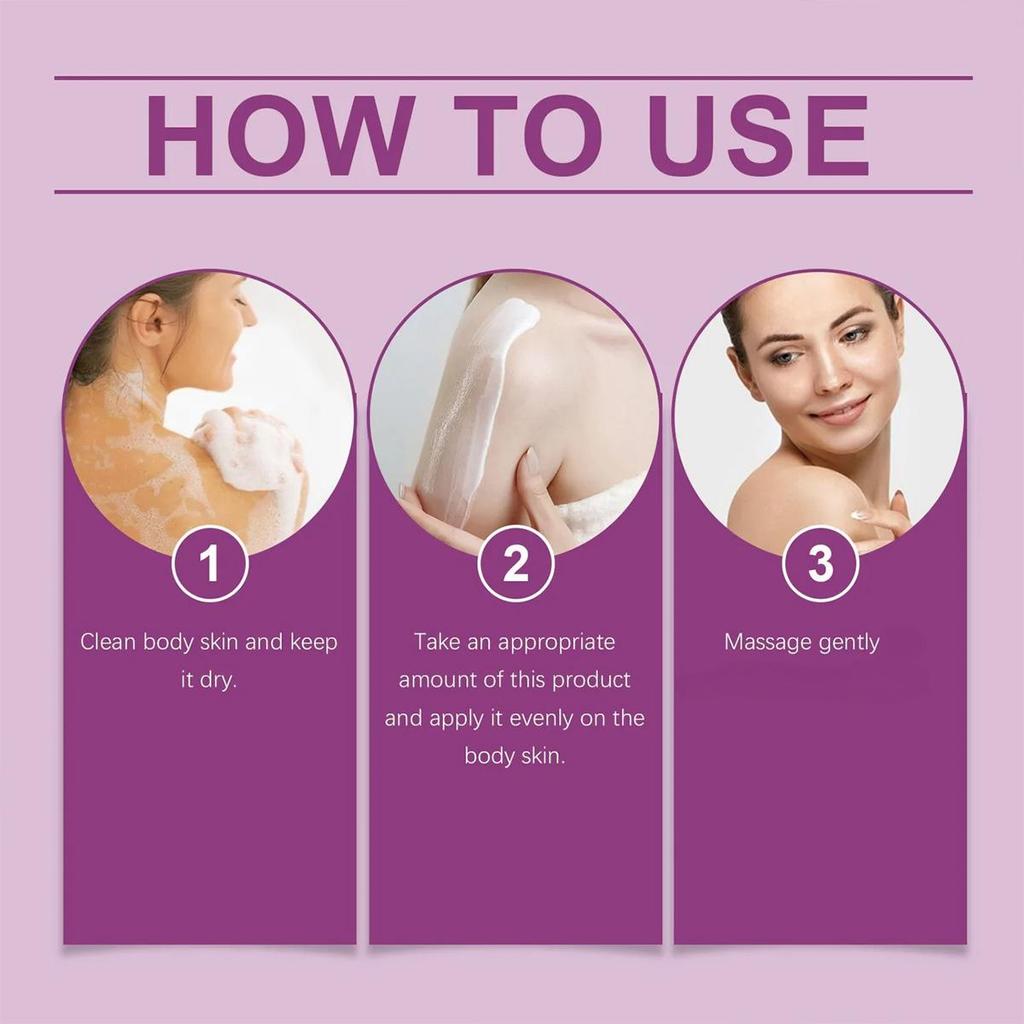 HOW TO USE

1

Clean body skin and keep it dry.

2

Take an appropriate amount of this product and apply it evenly on the body skin.

3

Massage gently