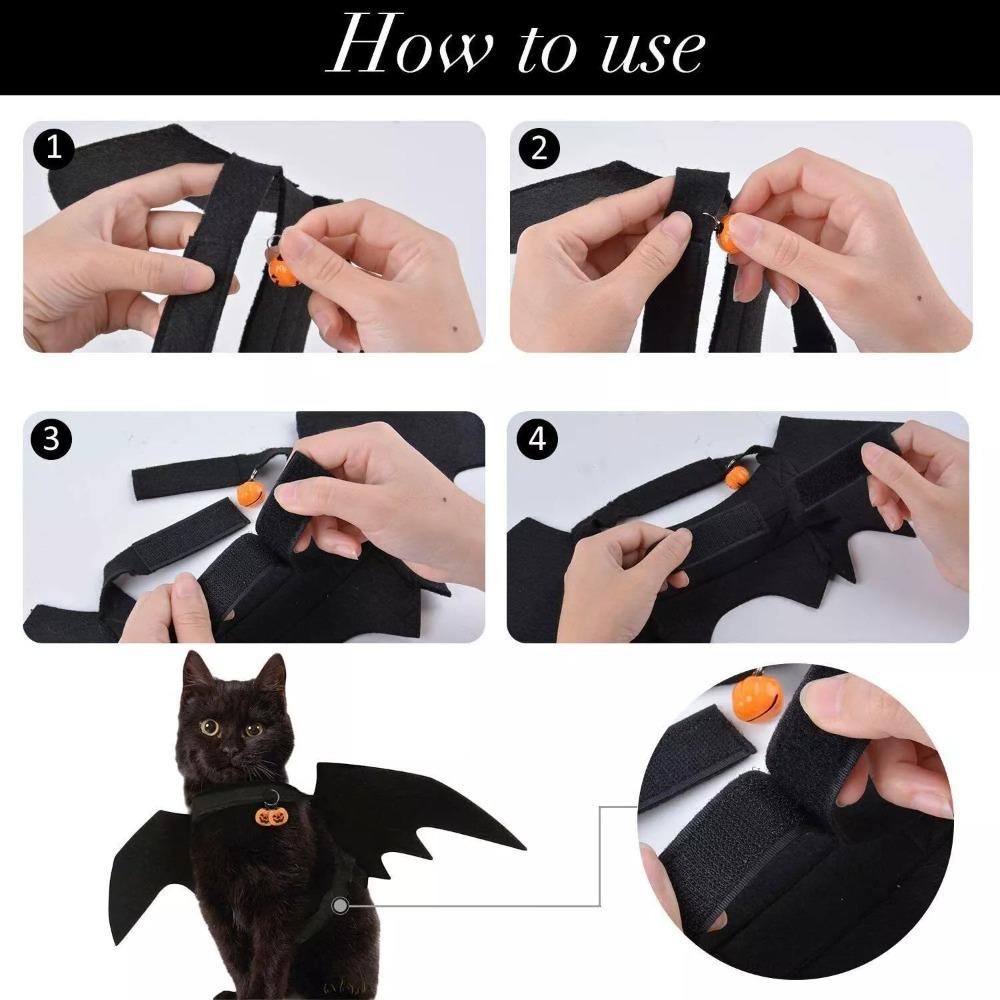 How to use

1

2

3

4