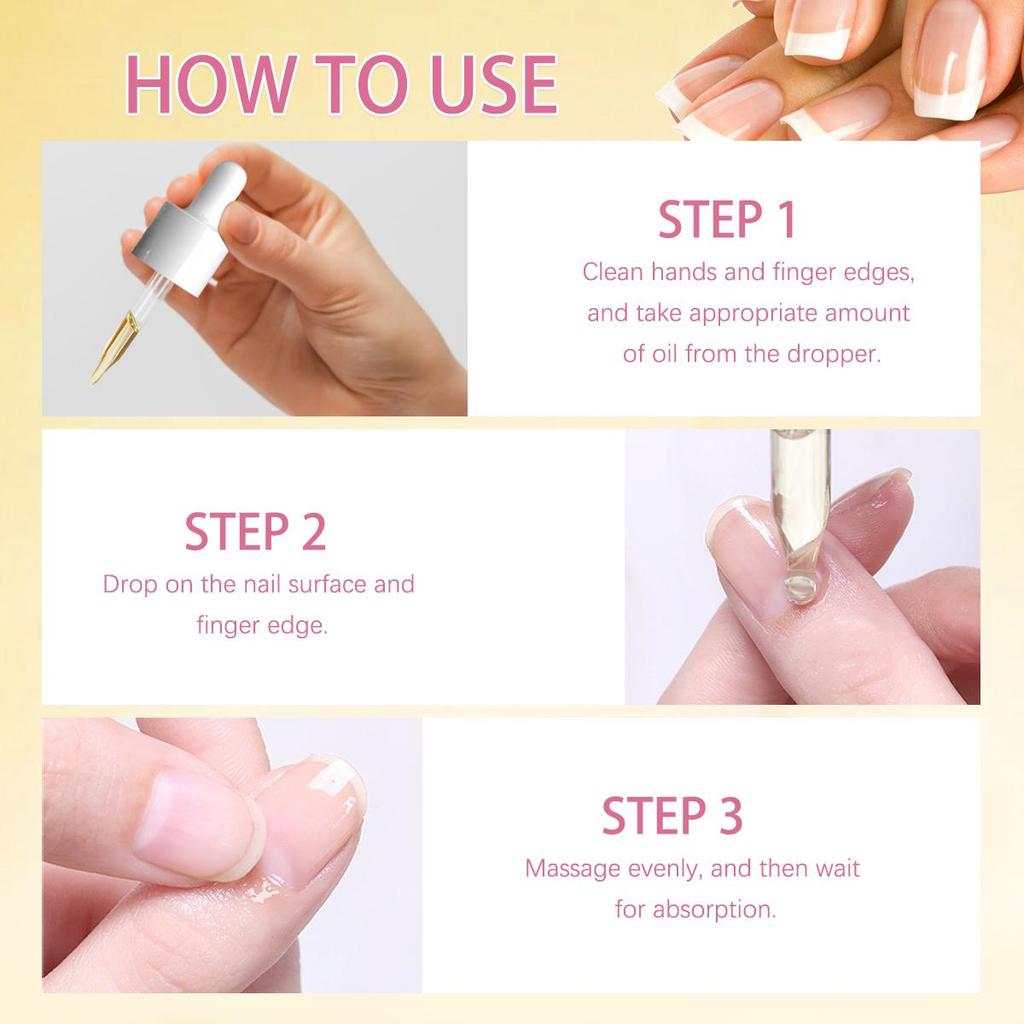 HOW TO USE

STEP 1
Clean hands and finger edges, and take appropriate amount of oil from the dropper.

STEP 2
Drop on the nail surface and finger edge.

STEP 3
Massage evenly, and then wait for absorption.