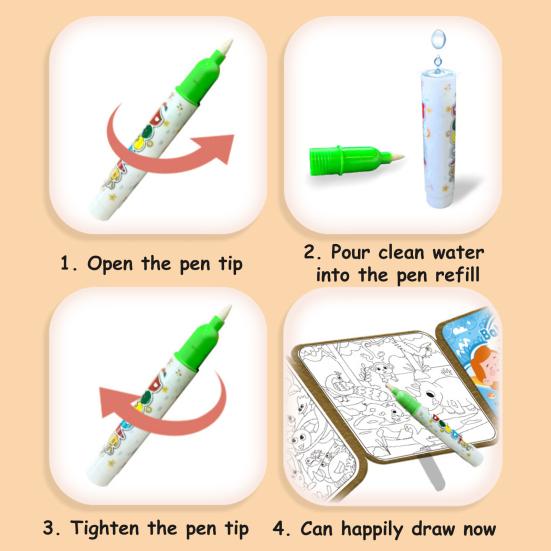 1. Open the pen tip

2. Pour clean water into the pen refill

3. Tighten the pen tip

4. Can happily draw now