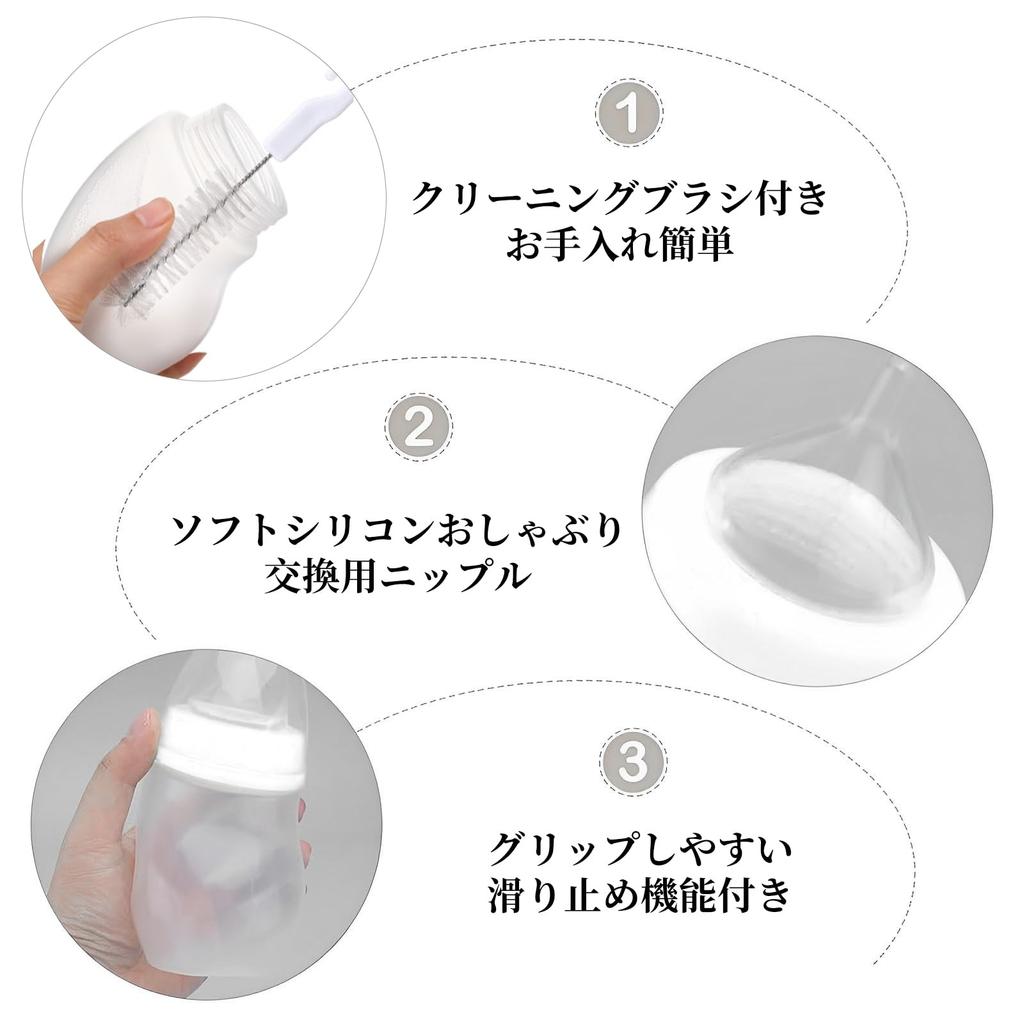 1

クリーニングブラシ付き
お手入れ簡単

2

ソフトシリコンおしゃぶり
交換用ニップル

3

グリップしやすい
滑り止め機能付き