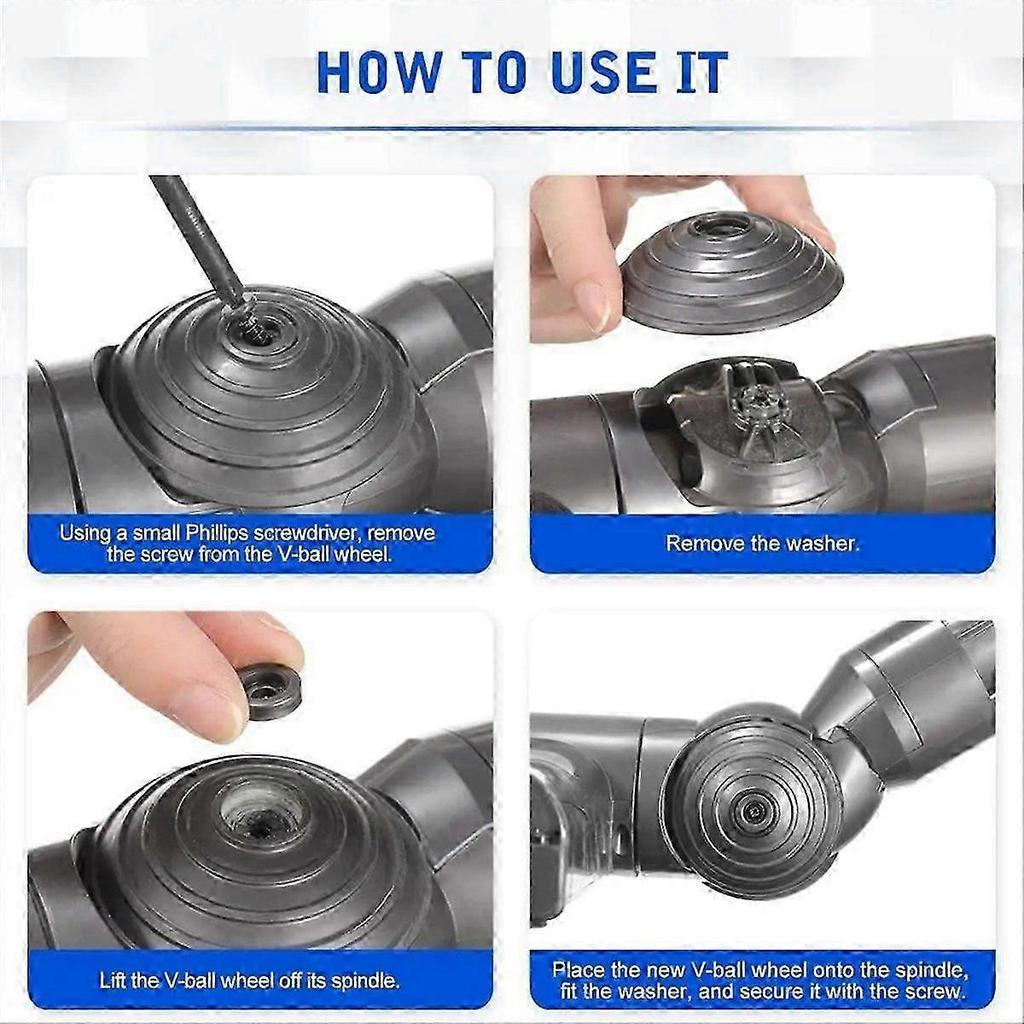 HOW TO USE IT

Using a small Phillips screwdriver, remove the screw from the V-ball wheel.

Remove the washer.

Lift the V-ball wheel off its spindle.

Place the new V-ball wheel onto the spindle, fit the washer, and secure it with the screw.