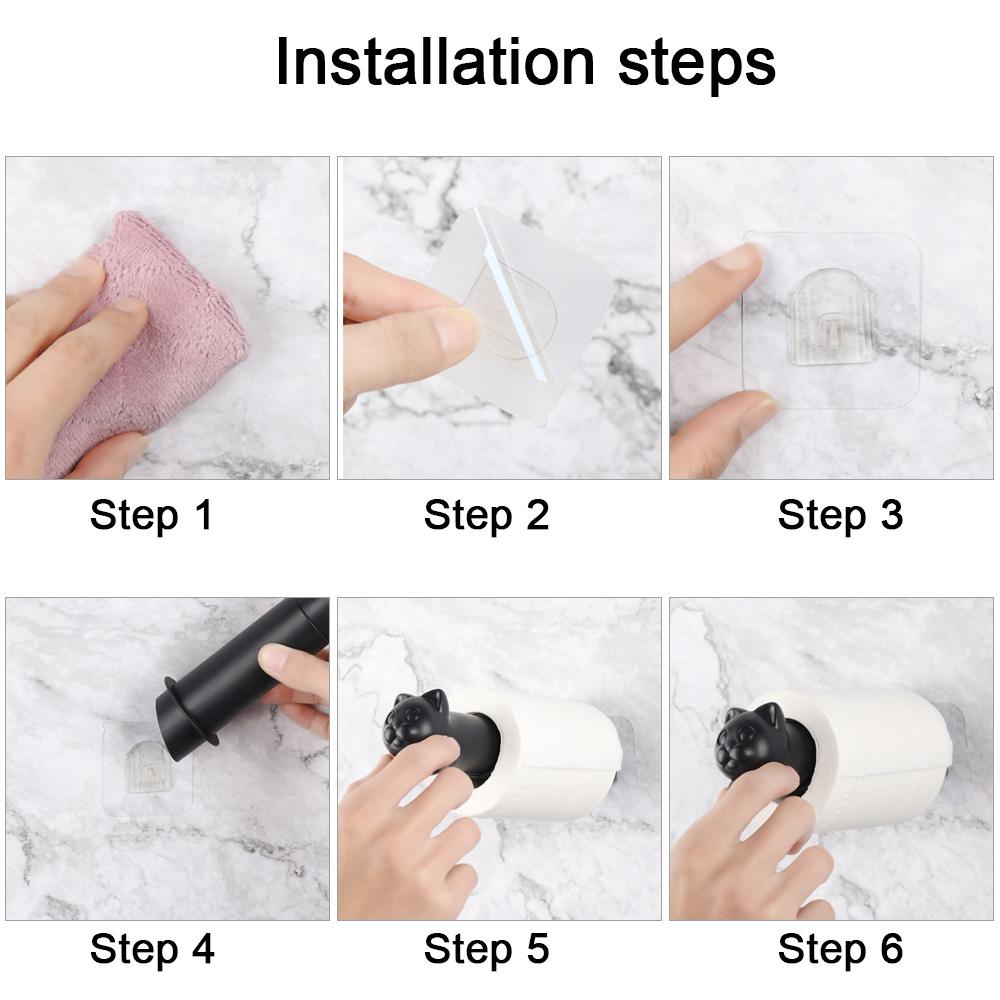 Installation steps

Step 1

Step 2

Step 3

Step 4

Step 5

Step 6