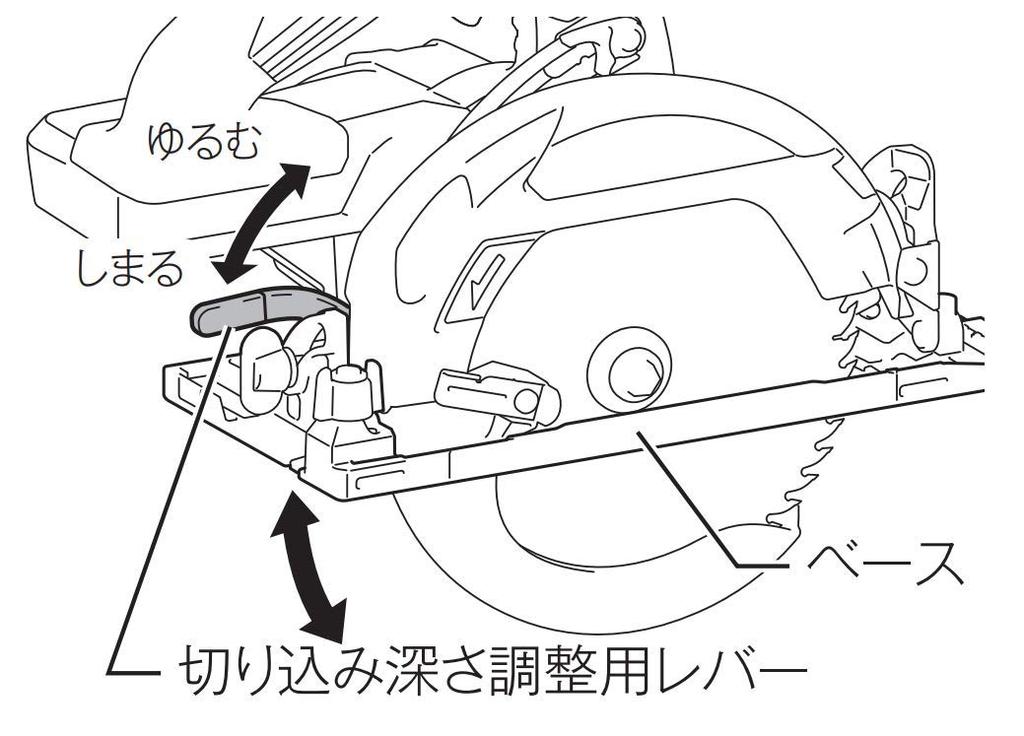 ゆるむ

しまる

ベース

切り込み深さ調整用レバー