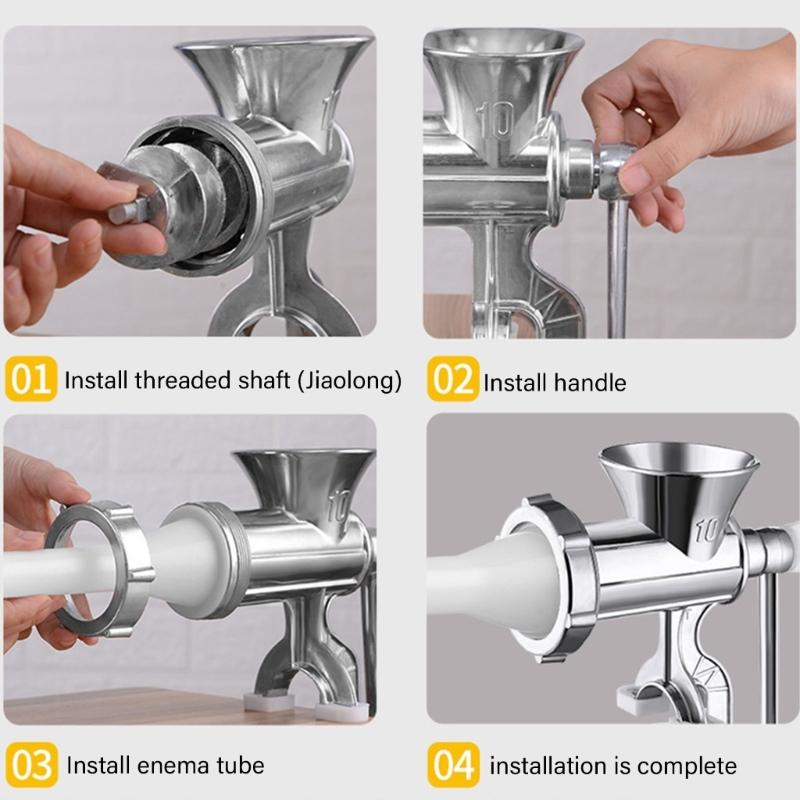 10

10

01 Install threaded shaft (Jiaolong)

02 Install handle

10

10

03 Install enema tube

04 installation is complete