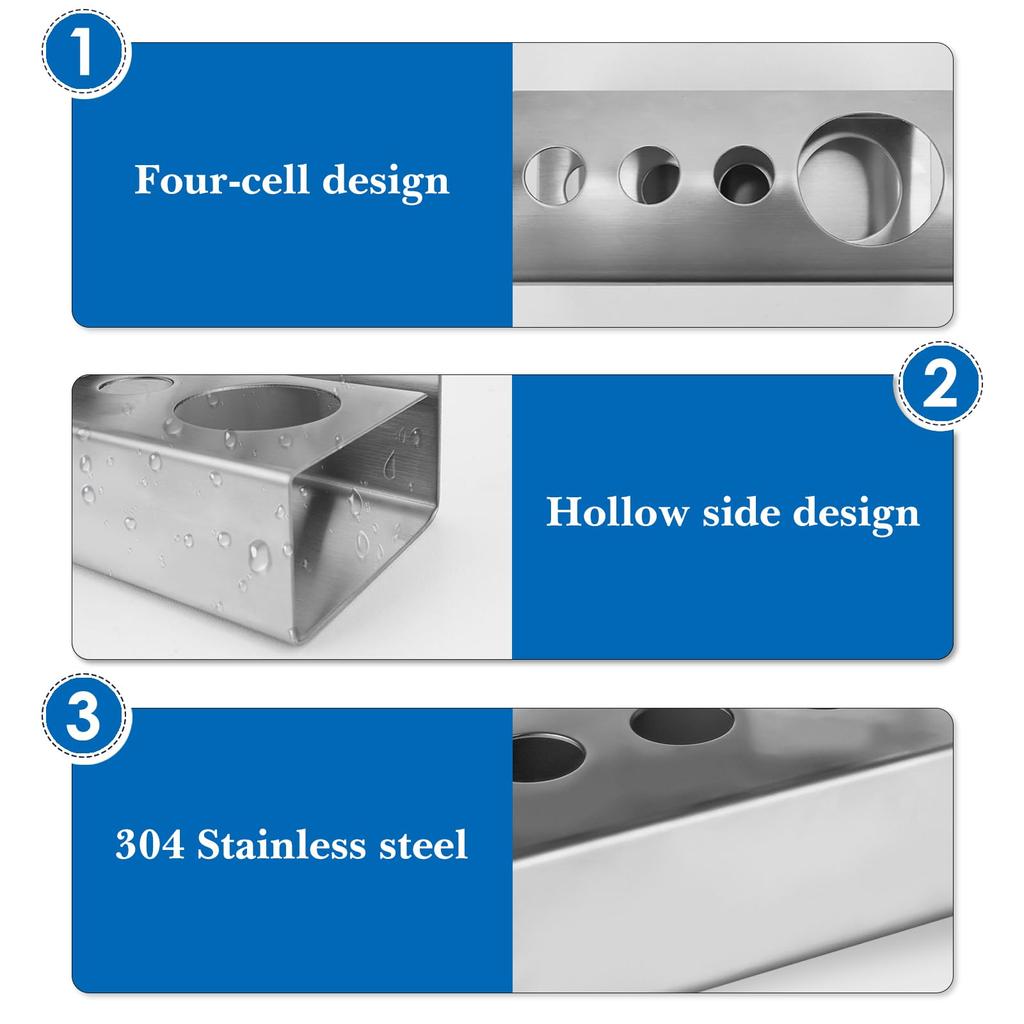 1

Four-cell design

2

Hollow side design

3

304 Stainless steel