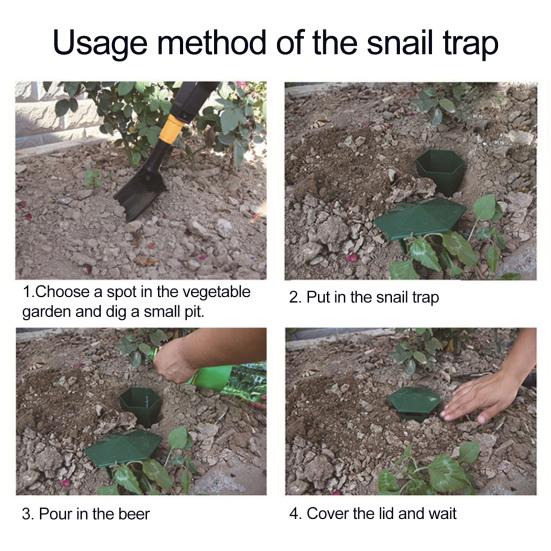 Usage method of the snail trap

1.Choose a spot in the vegetable garden and dig a small pit.

2. Put in the snail trap

3. Pour in the beer

4. Cover the lid and wait