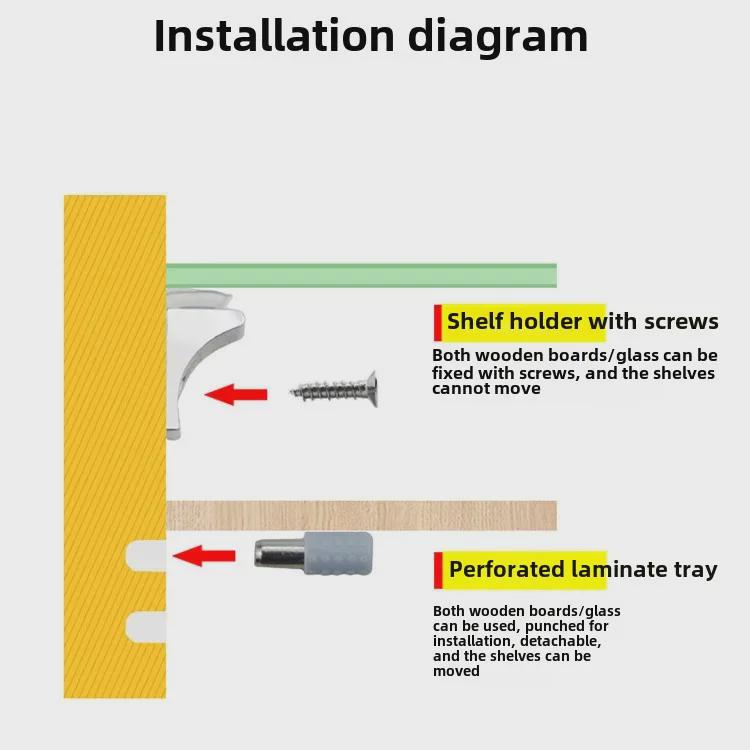 Installation diagram

Shelf holder with screws

Both wooden boards/glass can be fixed with screws, and the shelves cannot move

Perforated laminate tray

Both wooden boards/glass can be used, punched for installation, detachable, and the shelves can be moved