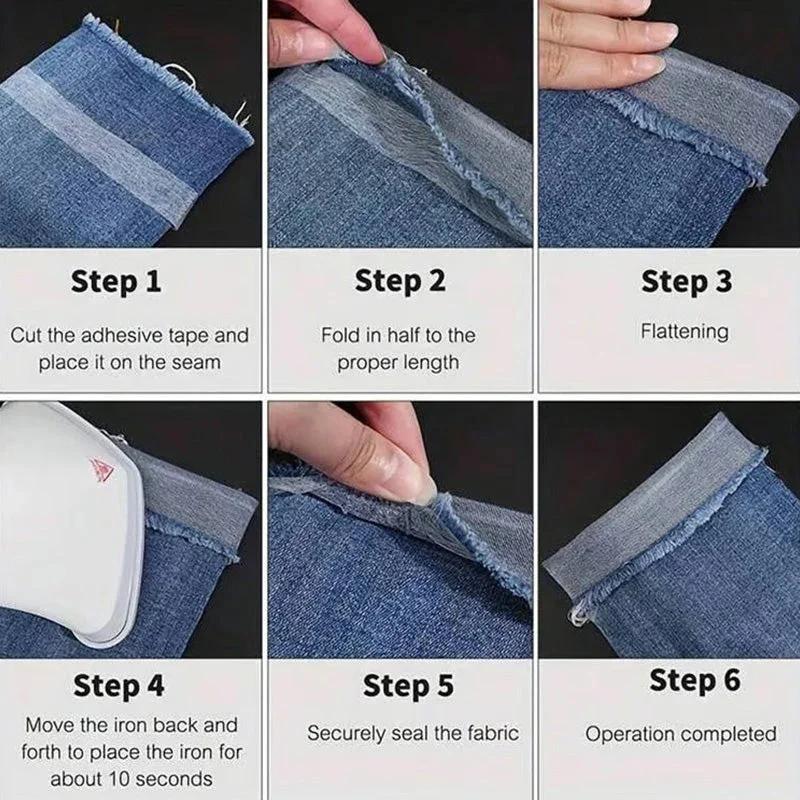 Step 1
Cut the adhesive tape and place it on the seam

Step 2
Fold in half to the proper length

Step 3
Flattening

Step 4
Move the iron back and forth to place the iron for about 10 seconds

Step 5
Securely seal the fabric

Step 6
Operation completed