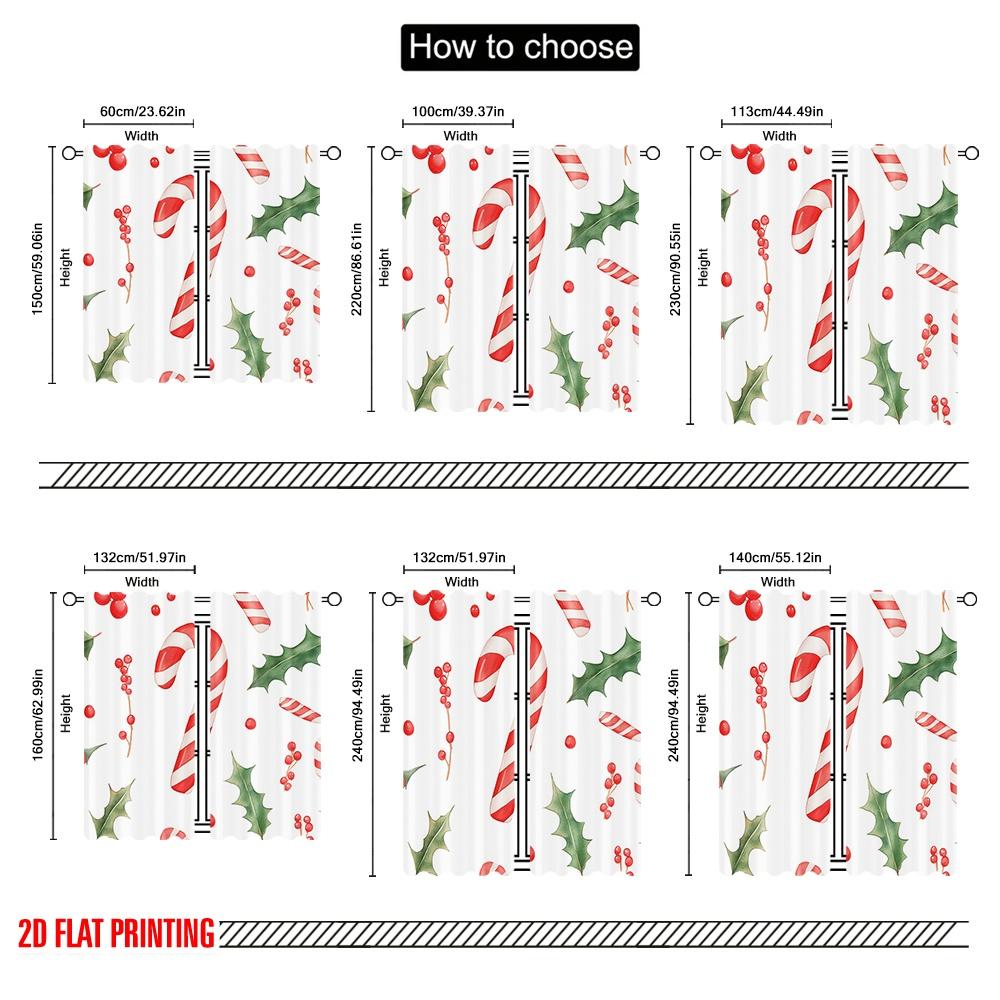 How to choose

60cm/23.62in
Width
150cm/59.06in
Height

100cm/39.37in
Width
220cm/86.61in
Height

113cm/44.49in
Width
230cm/90.55in
Height

132cm/51.97in
Width
160cm/62.99in
Height

132cm/51.97in
Width
240cm/94.49in
Height

140cm/55.12in
Width
240cm/94.49in
Height

2D FLAT PRINTING