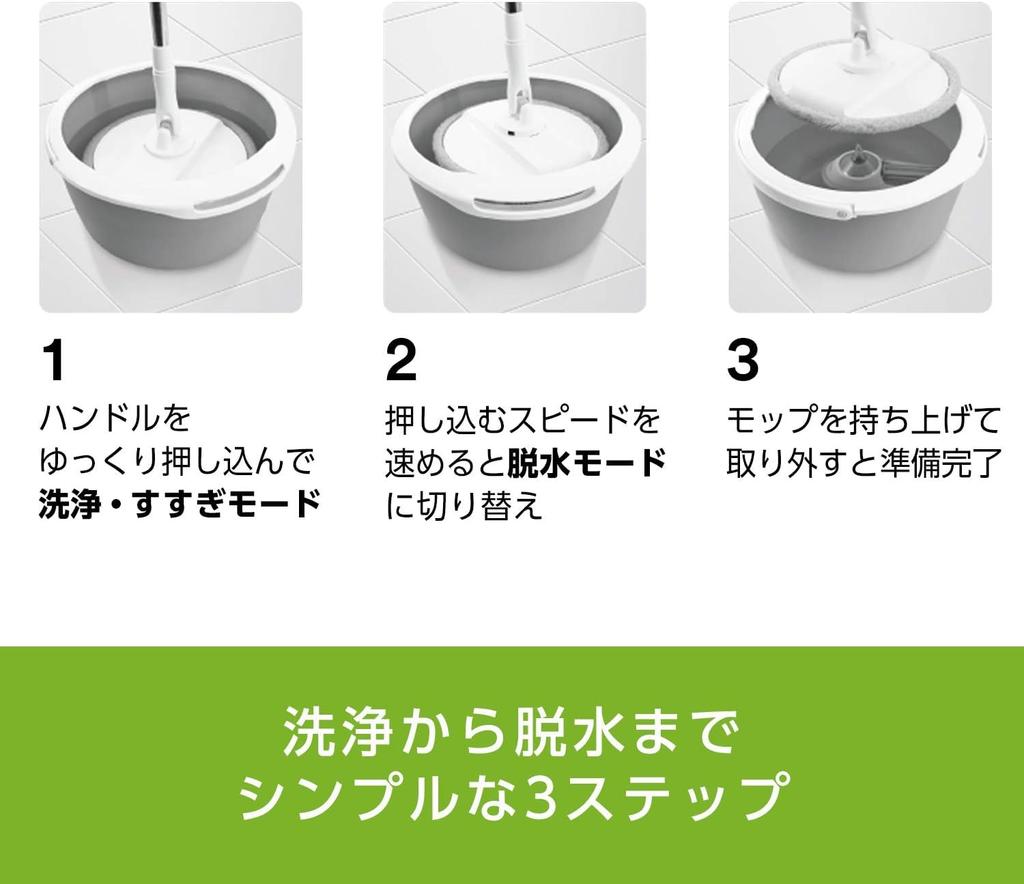 1
ハンドルを
ゆっくり押し込んで
洗浄・すすぎモード

2
押し込むスピードを
速めると脱水モード
に切り替え

3
モップを持ち上げて
取り外すと準備完了

洗浄から脱水まで
シンプルな3ステップ