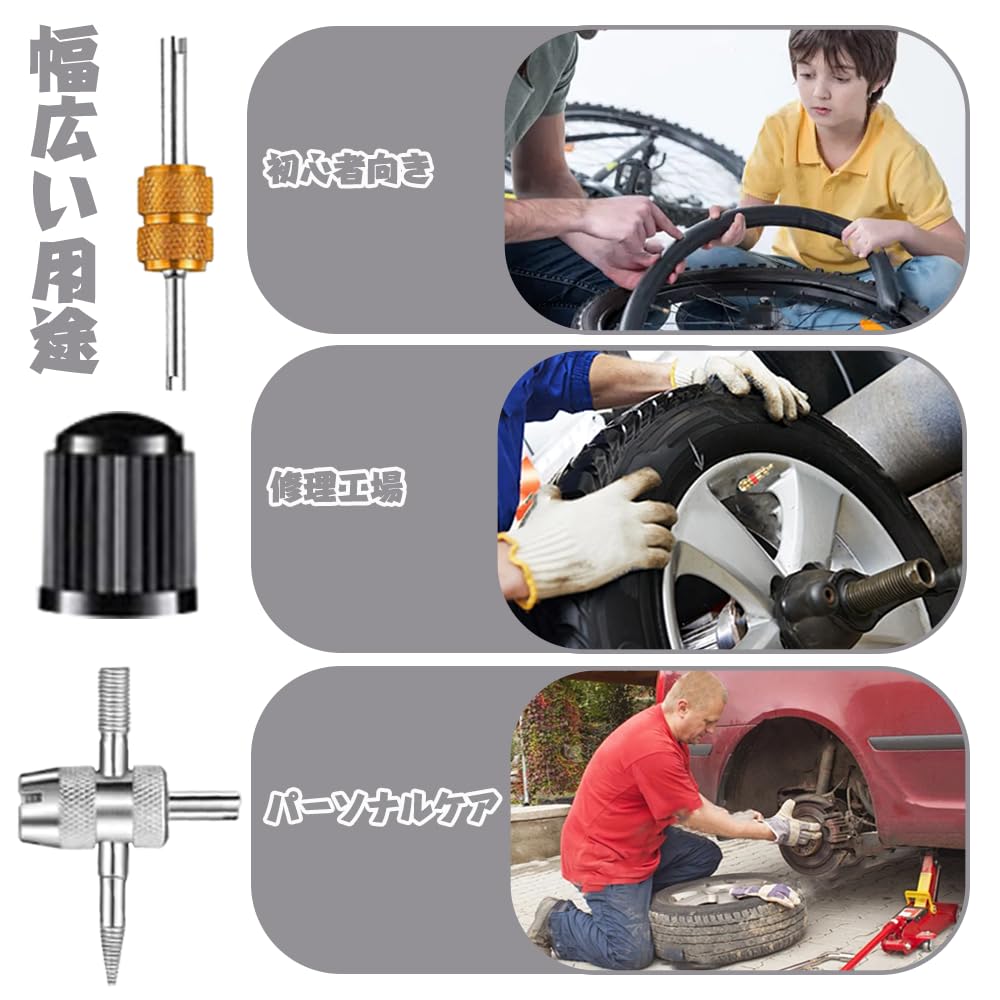 幅広い用途

初心者向き

修理工場

パーソナルケア