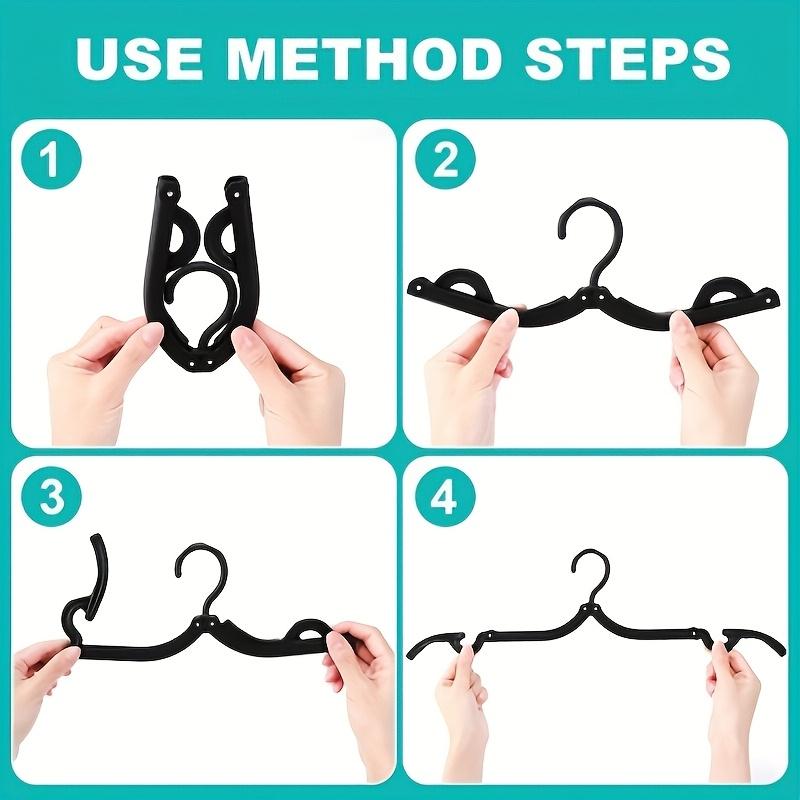 USE METHOD STEPS

1

2

3

4