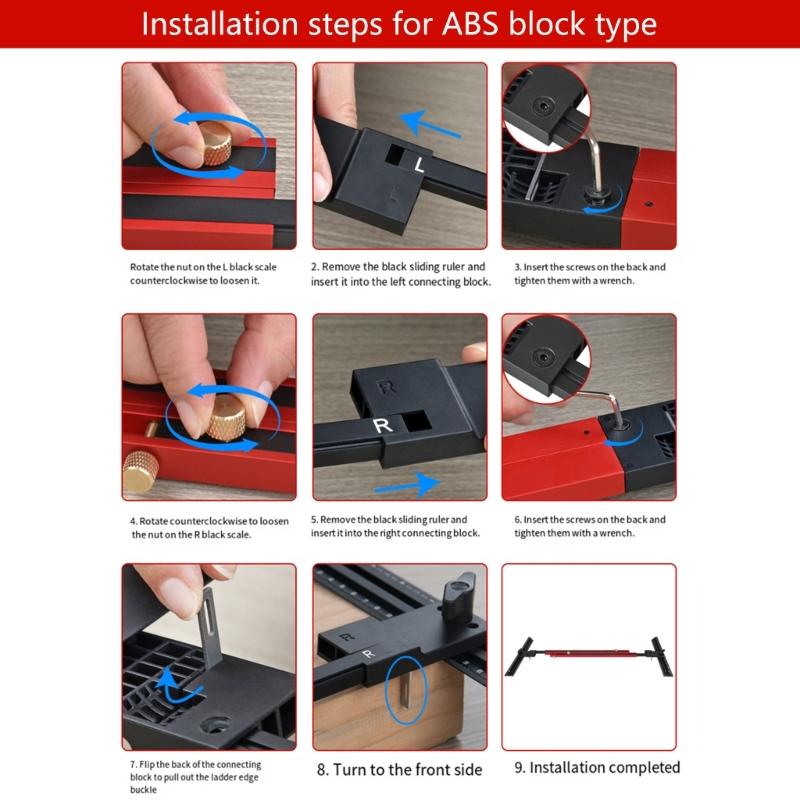 Installation steps for ABS block type

L

Rotate the nut on the L black scale counterclockwise to loosen it.

2. Remove the black sliding ruler and insert it into the left connecting block.

3. Insert the screws on the back and tighten them with a wrench.

R

R

4. Rotate counterclockwise to loosen the nut on the R black scale.

5. Remove the black sliding ruler and insert it into the right connecting block.

6. Insert the screws on the back and tighten them with a wrench.

R

R

7. Flip the back of the connecting block to pull out the ladder edge buckle

8. Turn to the front side

9. Installation completed