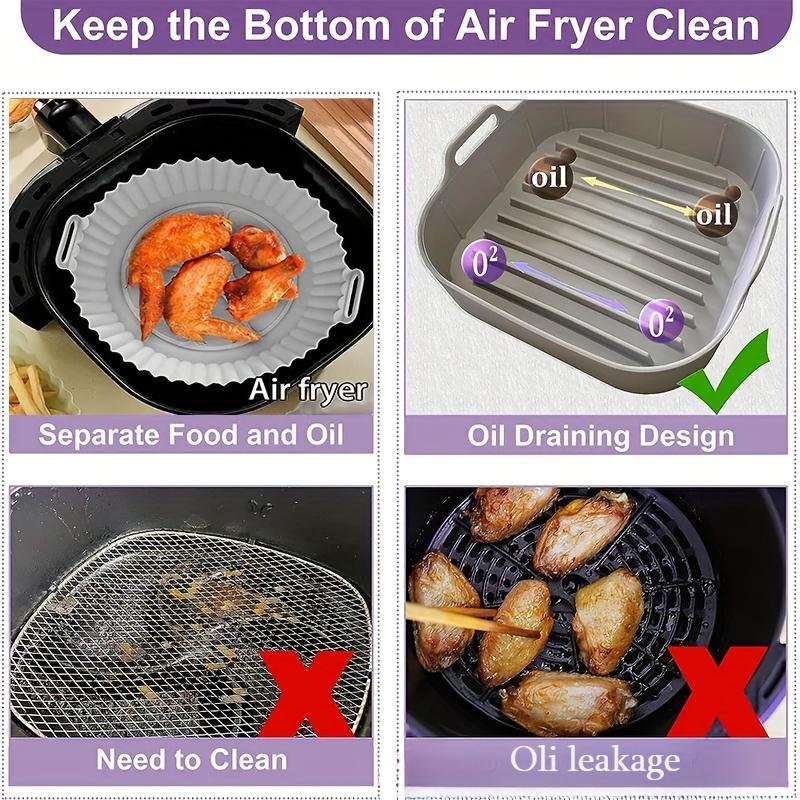 Keep the Bottom of Air Fryer Clean

Air fryer

Separate Food and Oil

oil

oil

$0^2$

$0^2$

Oil Draining Design

Need to Clean

Oli leakage