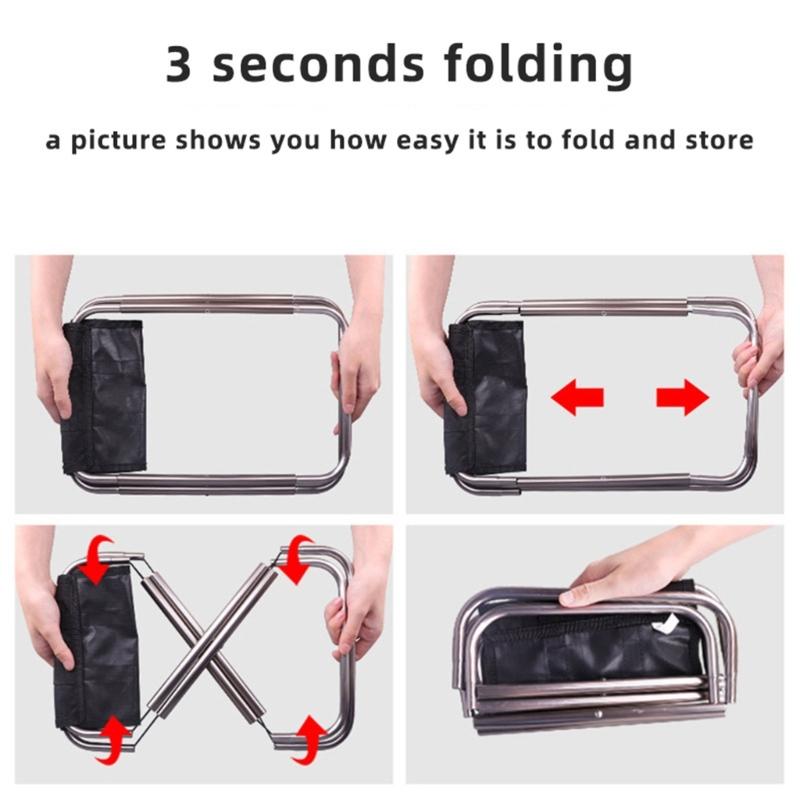 3 seconds folding

a picture shows you how easy it is to fold and store