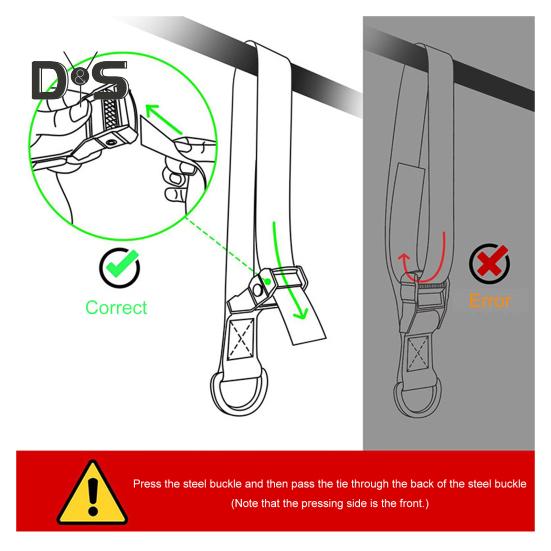 D&S

Correct

Error

Press the steel buckle and then pass the tie through the back of the steel buckle

(Note that the pressing side is the front.)