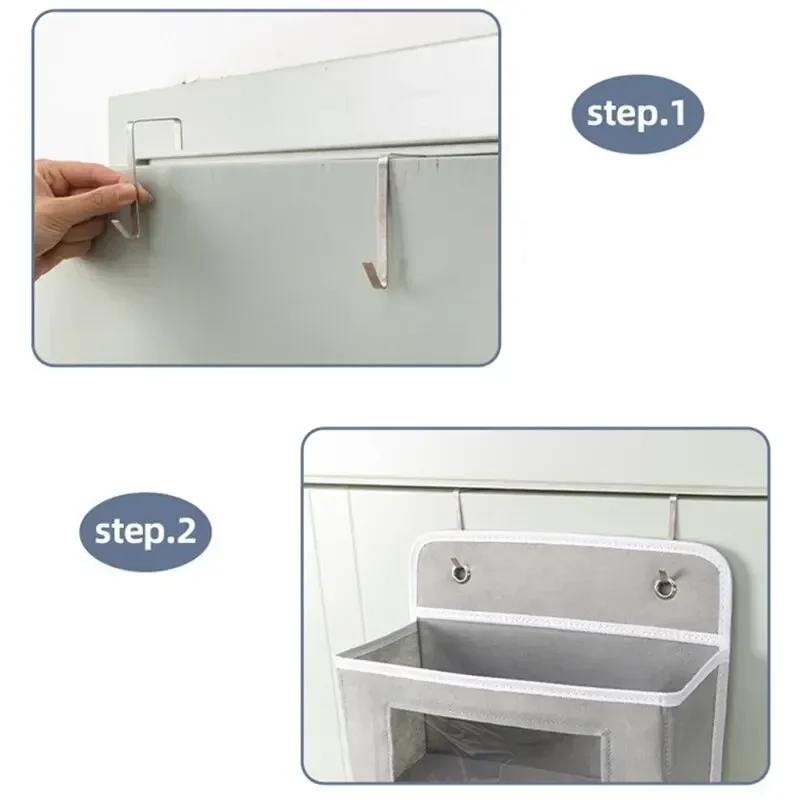 step.1

step.2