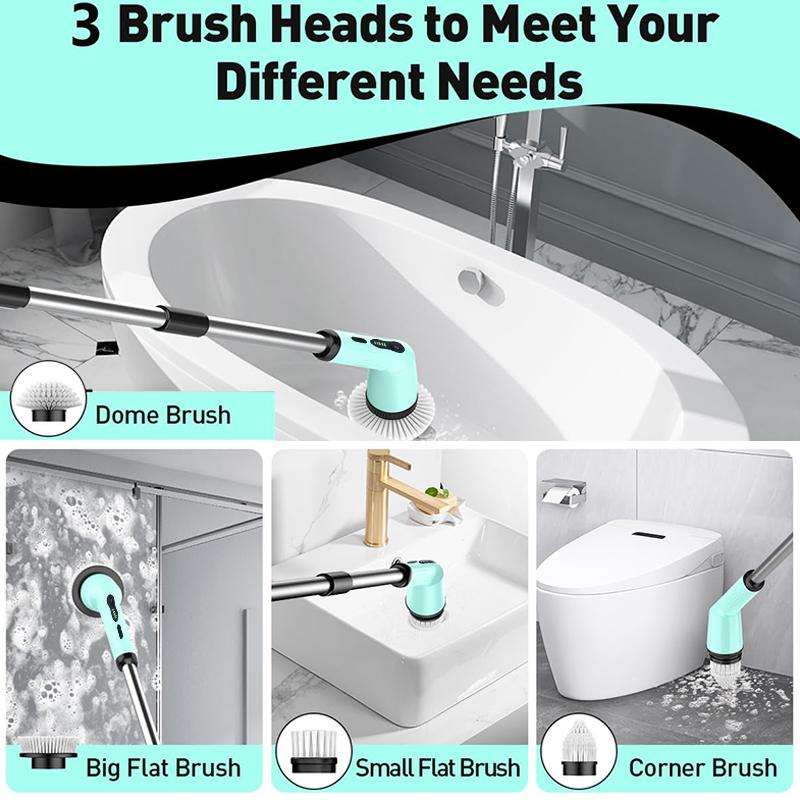 3 Brush Heads to Meet Your Different Needs

Dome Brush

Big Flat Brush

Small Flat Brush

Corner Brush