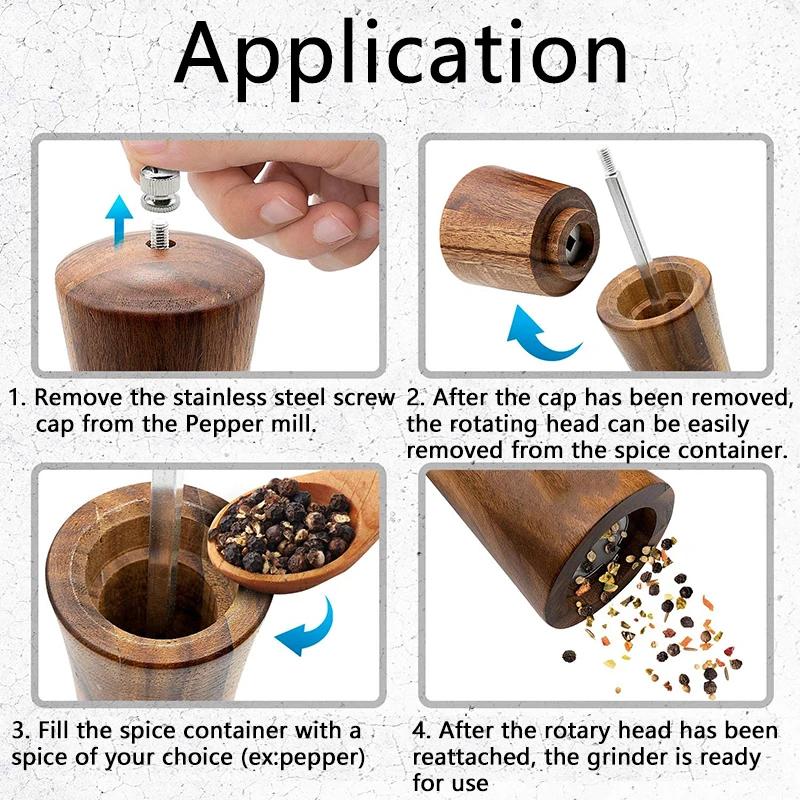 Application

1. Remove the stainless steel screw cap from the Pepper mill.

2. After the cap has been removed, the rotating head can be easily removed from the spice container.

3. Fill the spice container with a spice of your choice (ex:pepper)

4. After the rotary head has been reattached, the grinder is ready for use