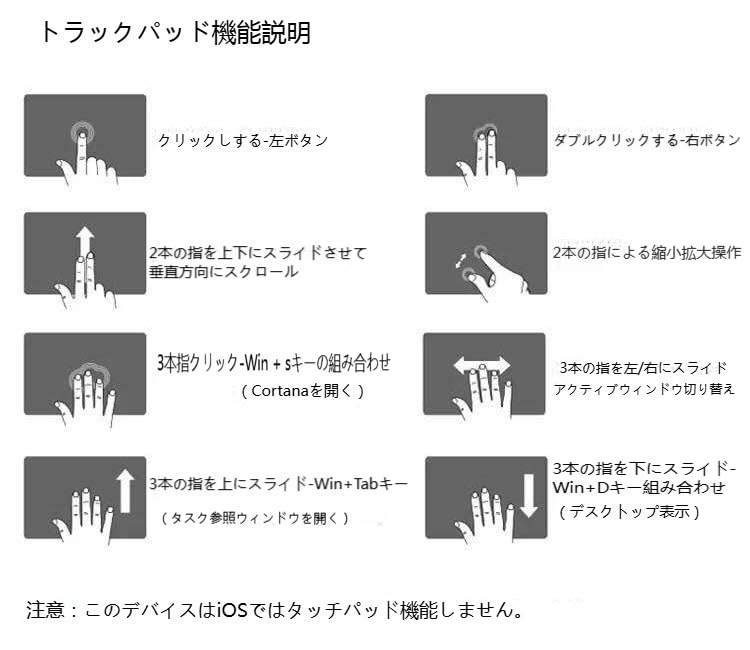 トラックパッド機能説明

クリックしする-左ボタン

ダブルクリックする-右ボタン

2本の指を上下にスライドさせて垂直方向にスクロール

2本の指による縮小拡大操作

3本指クリック-Win + sキーの組み合わせ
（Cortanaを開く）

3本の指を左/右にスライド
アクティブウィンドウ切り替え

3本の指を上にスライド-Win+Tabキー
（タスク参照ウィンドウを開く）

3本の指を下にスライド-Win+Dキー組み合わせ
（デスクトップ表示）

注意：このデバイスはiOSではタッチパッド機能しません。