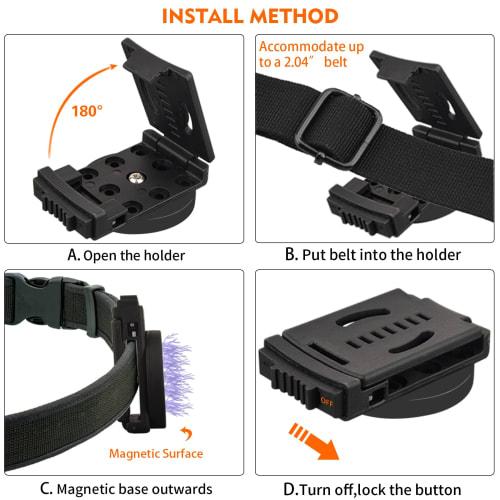 INSTALL METHOD

180°

A. Open the holder

Accommodate up to a 2.04" belt

B. Put belt into the holder

Magnetic Surface

C. Magnetic base outwards

OFF

D.Turn off,lock the button