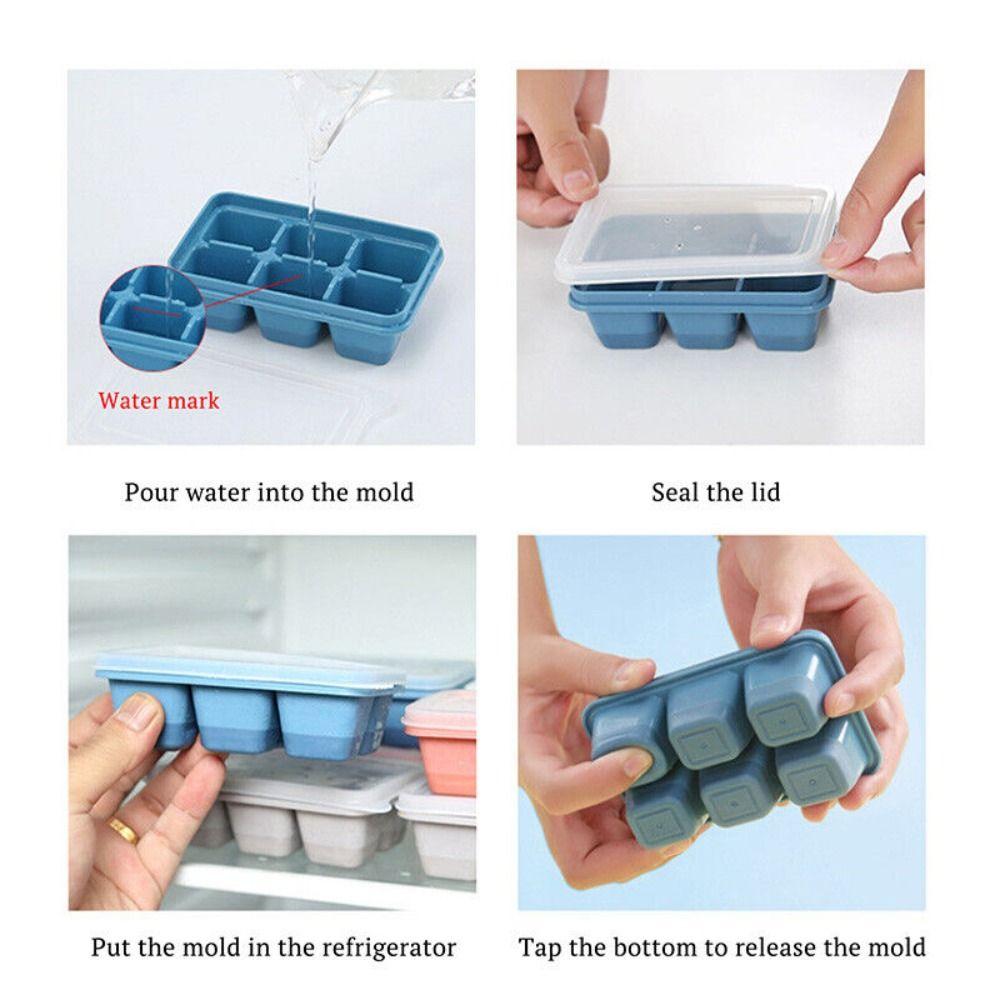 Water mark

Pour water into the mold

Seal the lid

Put the mold in the refrigerator

Tap the bottom to release the mold