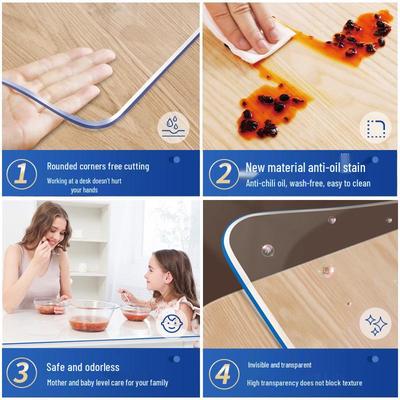 1
Rounded corners free cutting
Working at a desk doesn't hurt your hands

2
New material anti-oil stain
Anti-chili oil, wash-free, easy to clean

3
Safe and odorless
Mother and baby level care for your family

4
Invisible and transparent
High transparency does not block texture